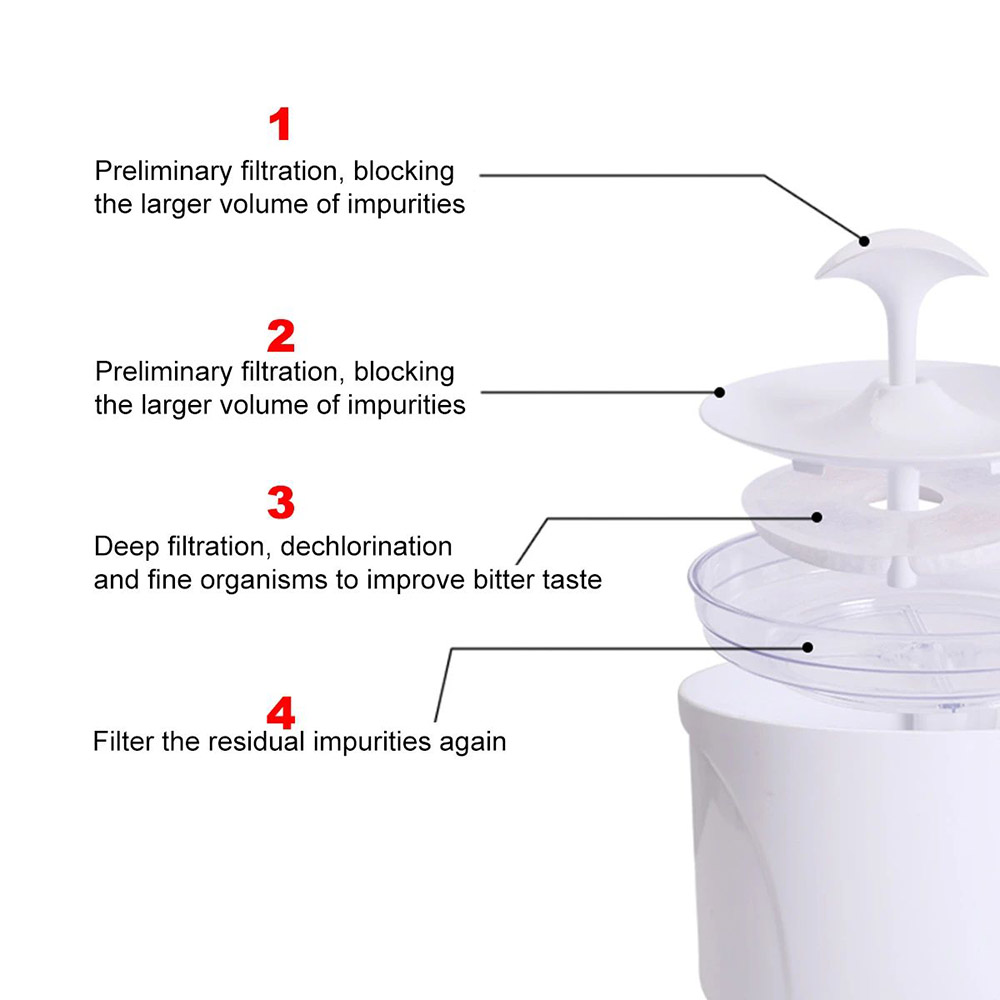 1
Preliminary filtration, blocking the larger volume of impurities

2
Preliminary filtration, blocking the larger volume of impurities

3
Deep filtration, dechlorination and fine organisms to improve bitter taste

4
Filter the residual impurities again