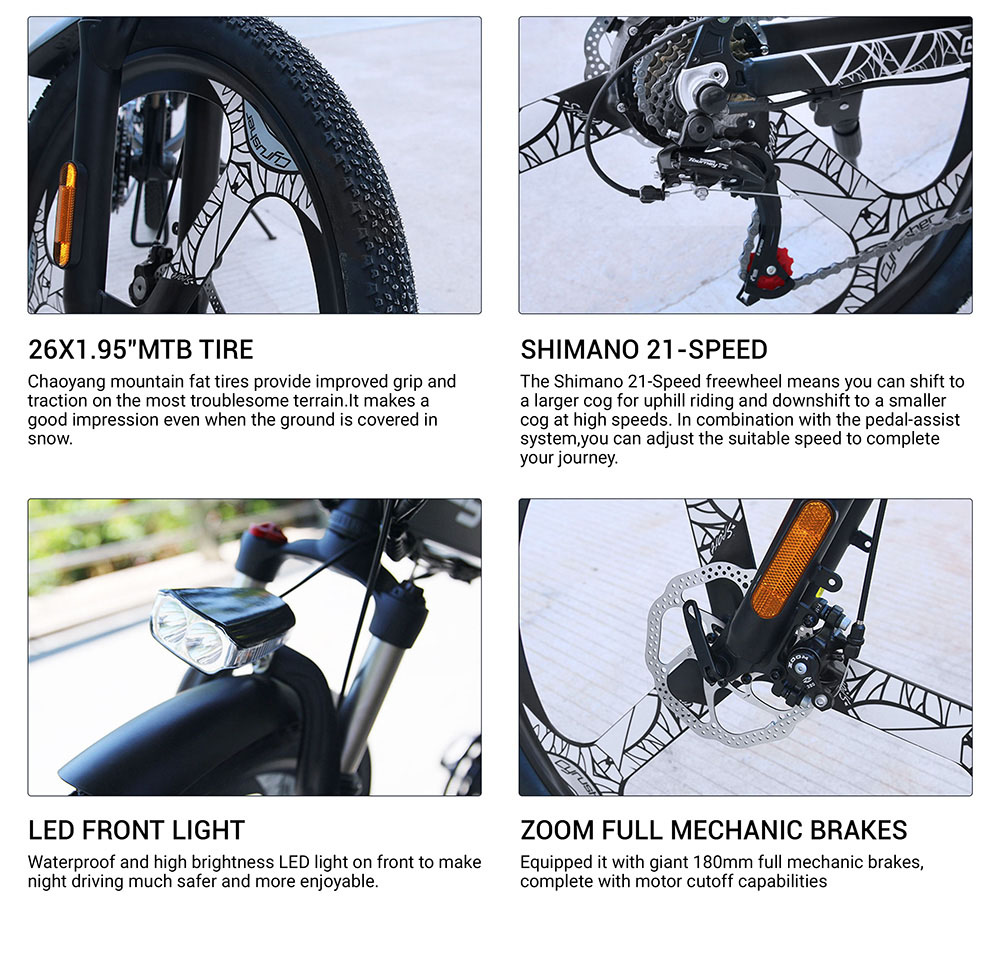 26X1.95"MTB TIRE

Chaoyang mountain fat tires provide improved grip and traction on the most troublesome terrain.It makes a good impression even when the ground is covered in snow.

SHIMANO 21-SPEED

The Shimano 21-Speed freewheel means you can shift to a larger cog for uphill riding and downshift to a smaller cog at high speeds. In combination with the pedal-assist system,you can adjust the suitable speed to complete your journey.

LED FRONT LIGHT

Waterproof and high brightness LED light on front to make night driving much safer and more enjoyable.

ZOOM FULL MECHANIC BRAKES

Equipped it with giant 180mm full mechanic brakes, complete with motor cutoff capabilities