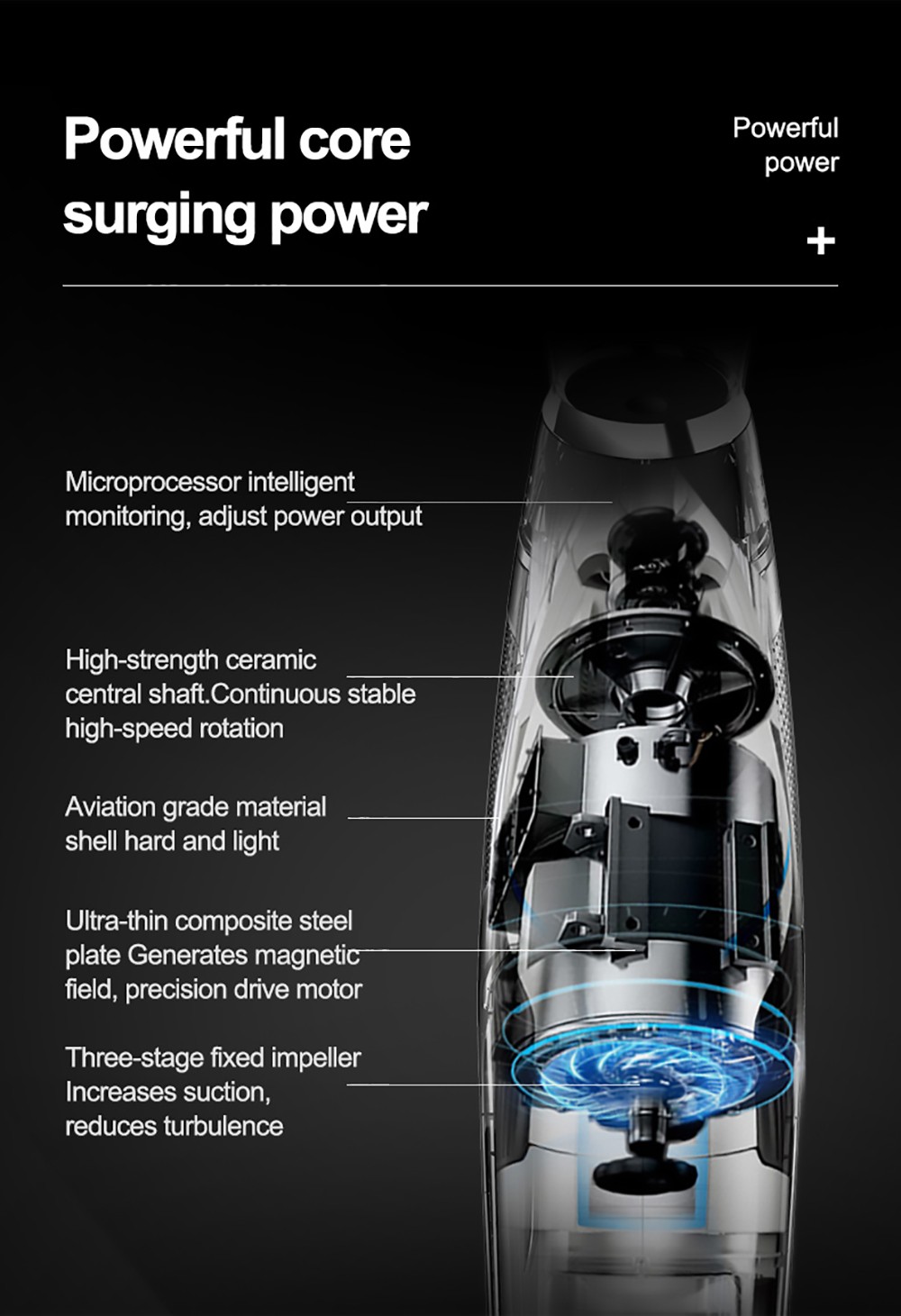 Powerful core surging power

Powerful power

+

Microprocessor intelligent monitoring, adjust power output

High-strength ceramic central shaft.Continuous stable high-speed rotation

Aviation grade material shell hard and light

Ultra-thin composite steel plate Generates magnetic field, precision drive motor

Three-stage fixed impeller Increases suction, reduces turbulence