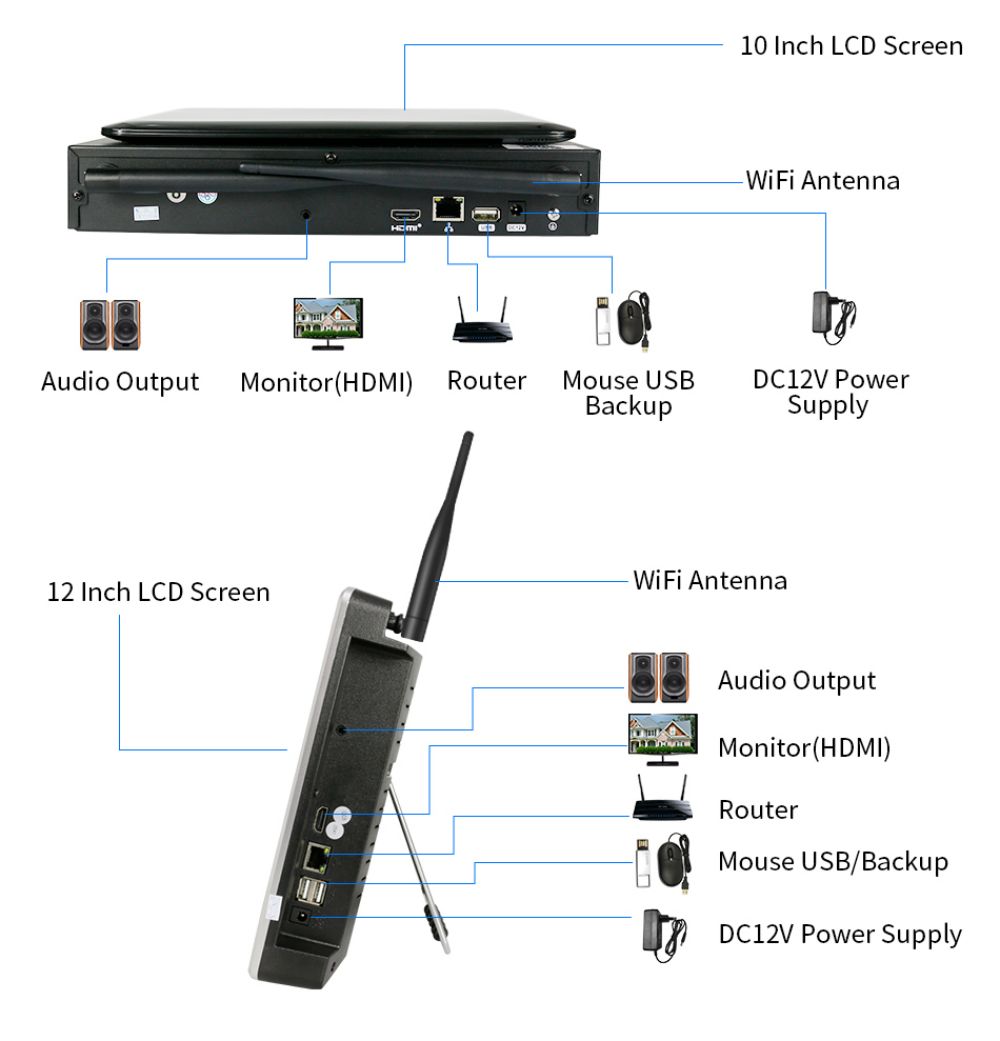 10 Inch LCD Screen

WiFi Antenna

HDMI

DC12V

Audio Output

Monitor(HDMI)

Router

Mouse USB Backup

DC12V Power Supply

12 Inch LCD Screen

WiFi Antenna

Audio Output

Monitor(HDMI)

Router

Mouse USB/Backup

DC12V Power Supply