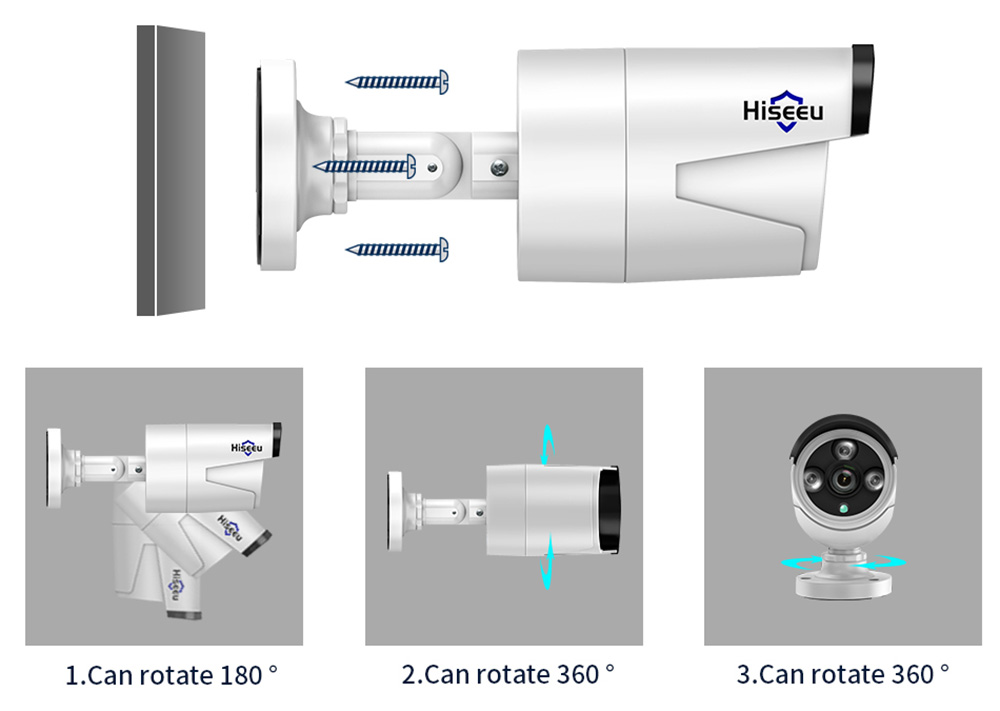 Hiseeu

Hiseeu

Hiseeu

Hiseeu

1.Can rotate 180 °

2.Can rotate 360 °

3.Can rotate 360 °