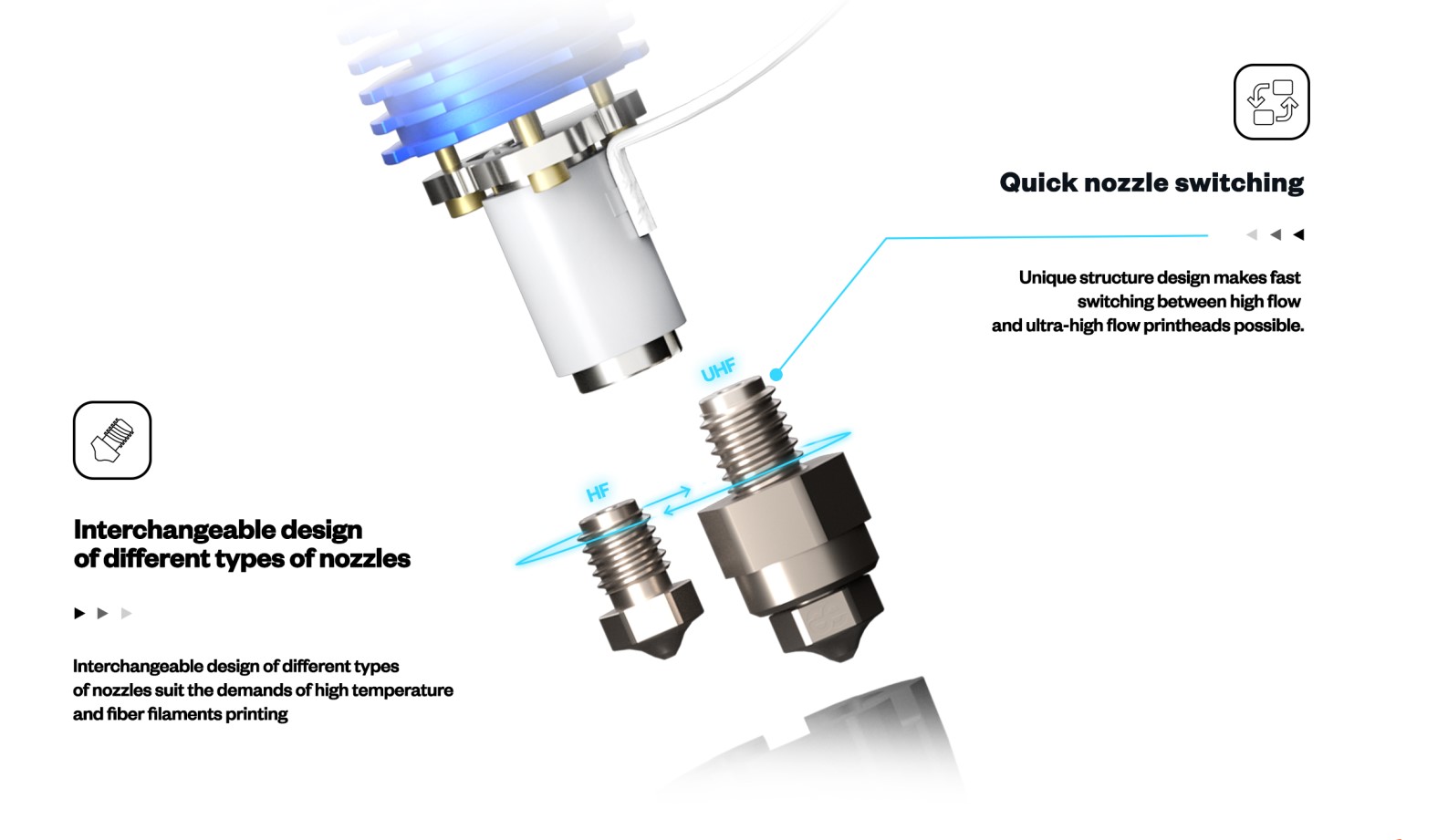 Quick nozzle switching

Unique structure design makes fast switching between high flow and ultra-high flow printheads possible.

UHF

HF

Interchangeable design of different types of nozzles

Interchangeable design of different types of nozzles suit the demands of high temperature and fiber filaments printing