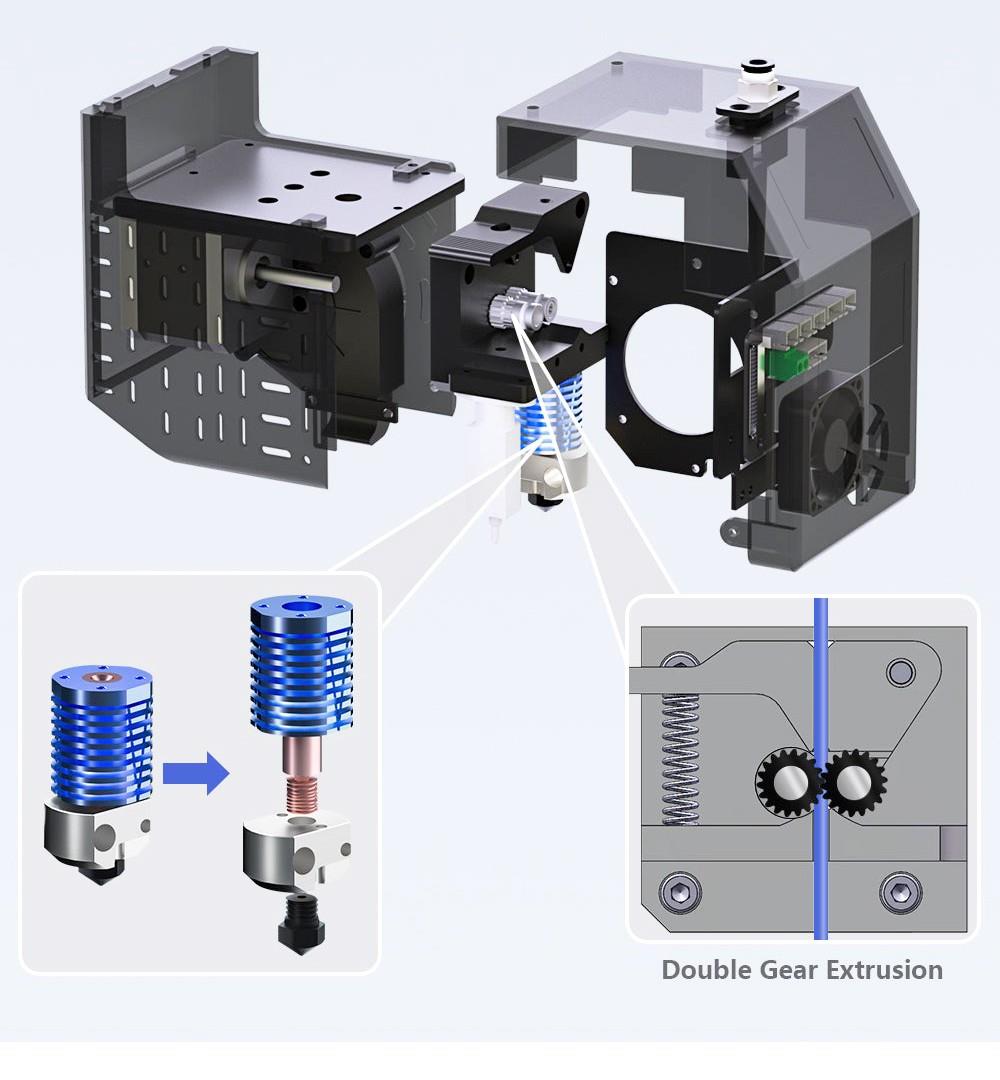 Double Gear Extrusion