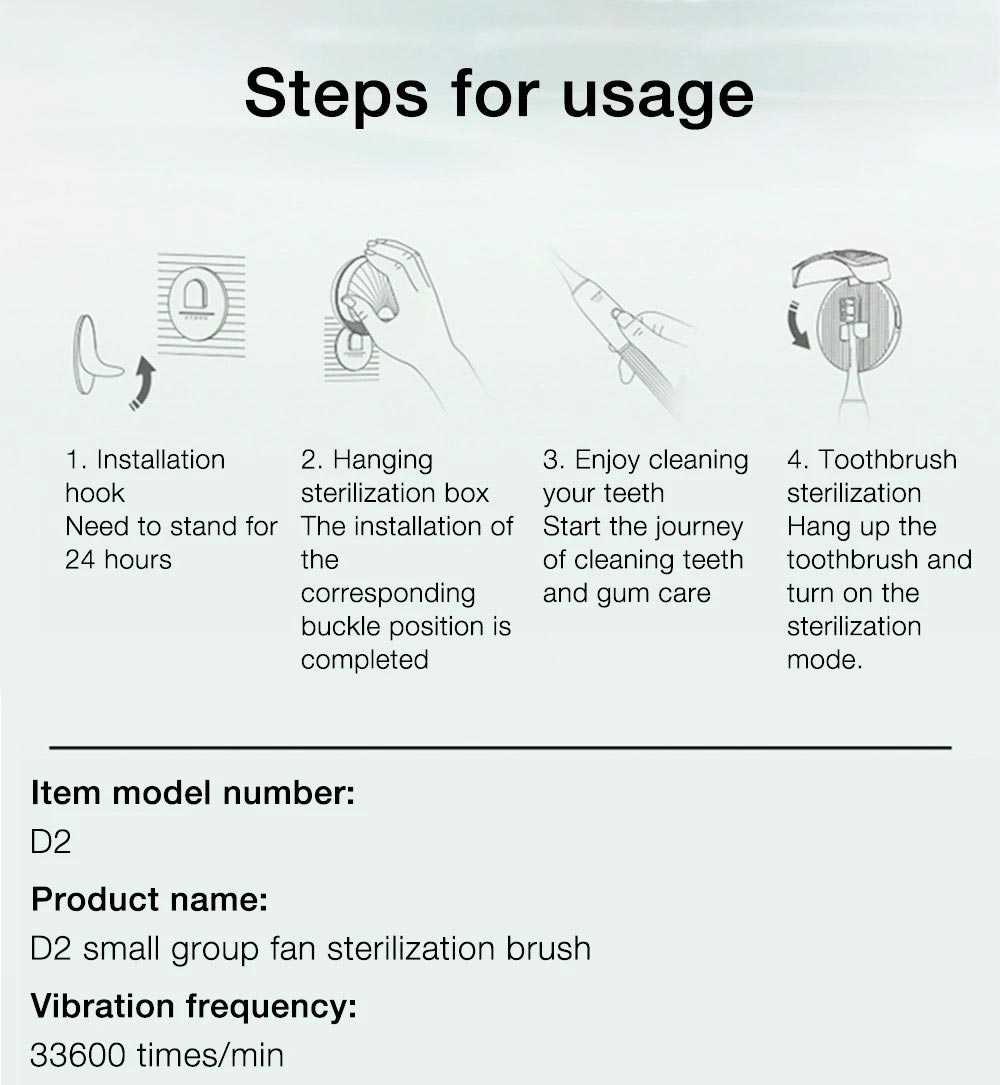 Steps for usage

1. Installation hook
Need to stand for 24 hours

2. Hanging sterilization box
The installation of the corresponding buckle position is completed

3. Enjoy cleaning your teeth
Start the journey of cleaning teeth and gum care

4. Toothbrush sterilization
Hang up the toothbrush and turn on the sterilization mode.

Item model number:
D2
Product name:
D2 small group fan sterilization brush
Vibration frequency:
33600 times/min