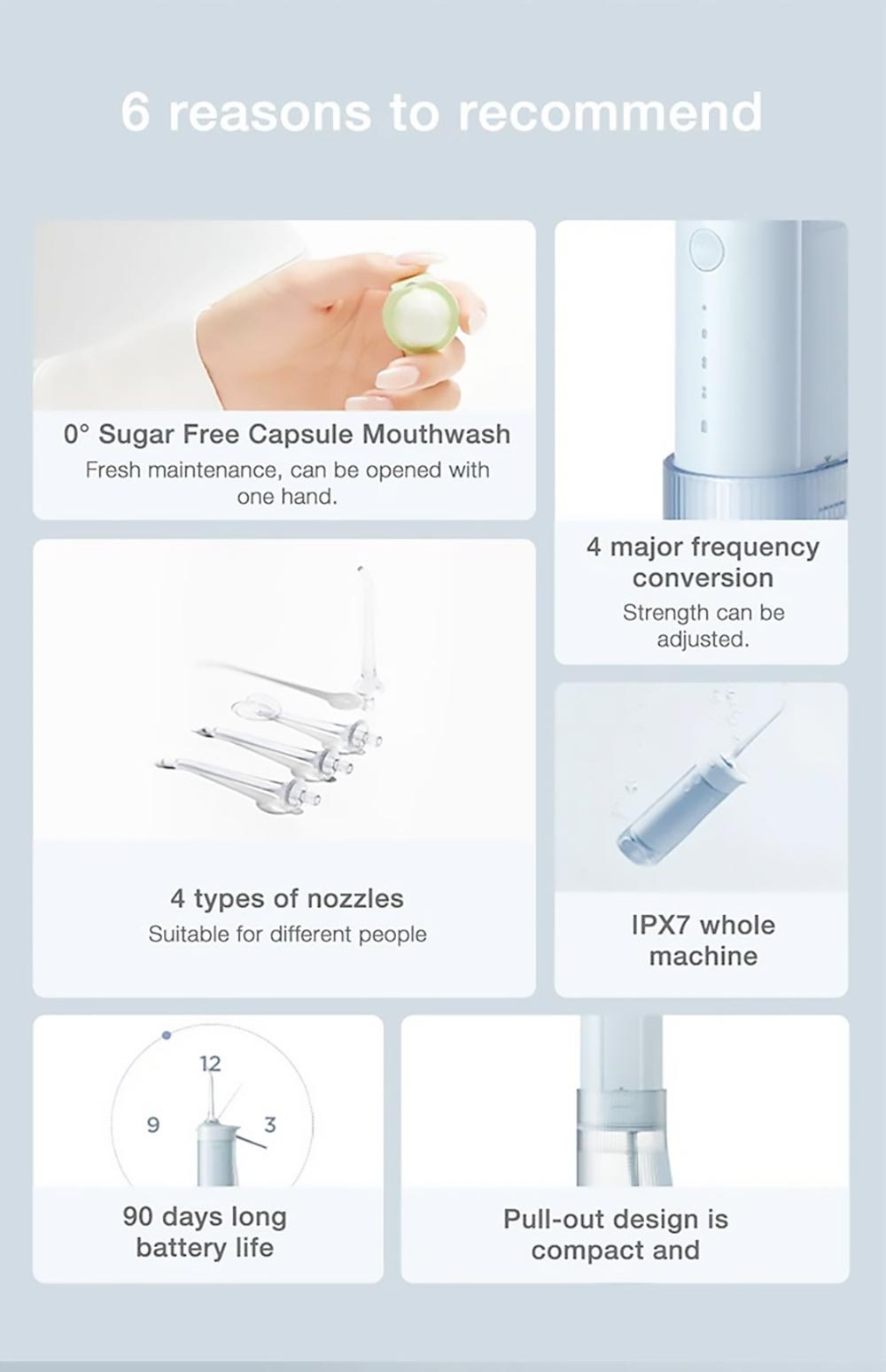 6 reasons to recommend

0° Sugar Free Capsule Mouthwash

Fresh maintenance, can be opened with one hand.

4 major frequency conversion

Strength can be adjusted.

4 types of nozzles

Suitable for different people

IPX7 whole machine

12

9

3

90 days long battery life

Pull-out design is compact and