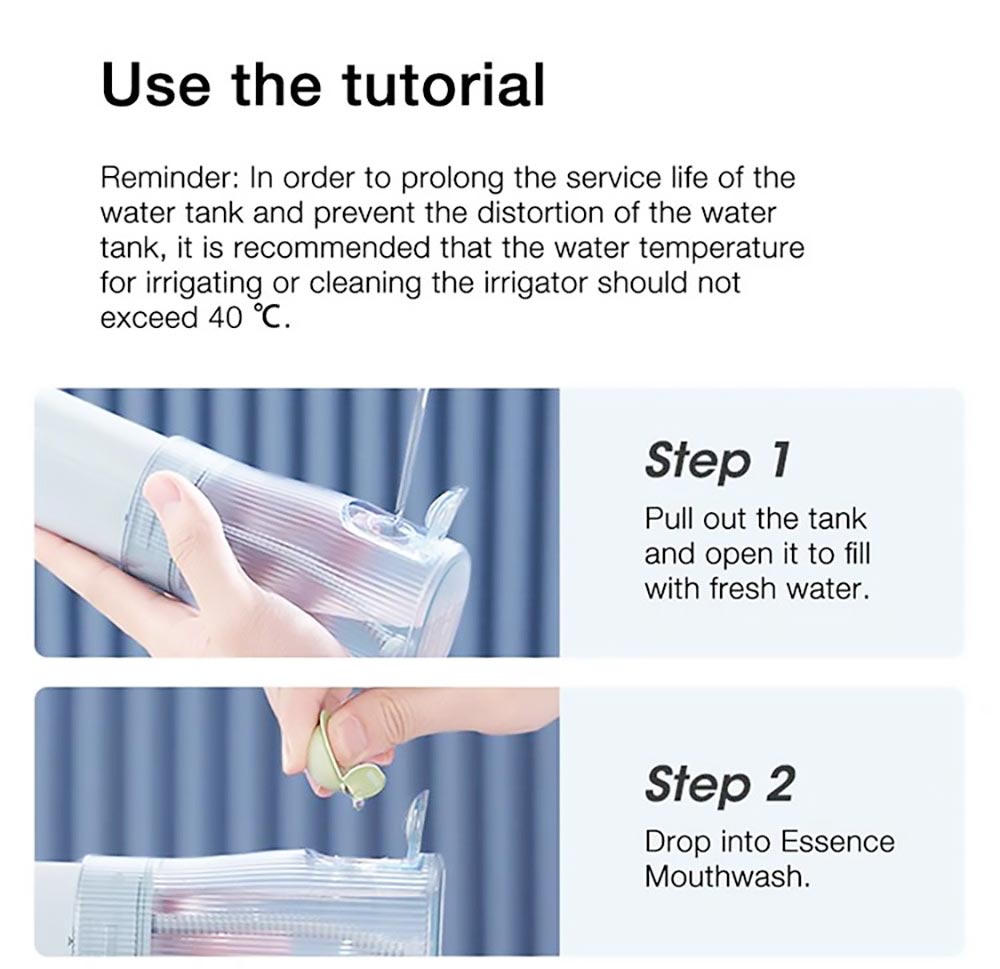 Use the tutorial

Reminder: In order to prolong the service life of the water tank and prevent the distortion of the water tank, it is recommended that the water temperature for irrigating or cleaning the irrigator should not exceed 40 ℃.

Step 1

Pull out the tank and open it to fill with fresh water.

Step 2

Drop into Essence Mouthwash.