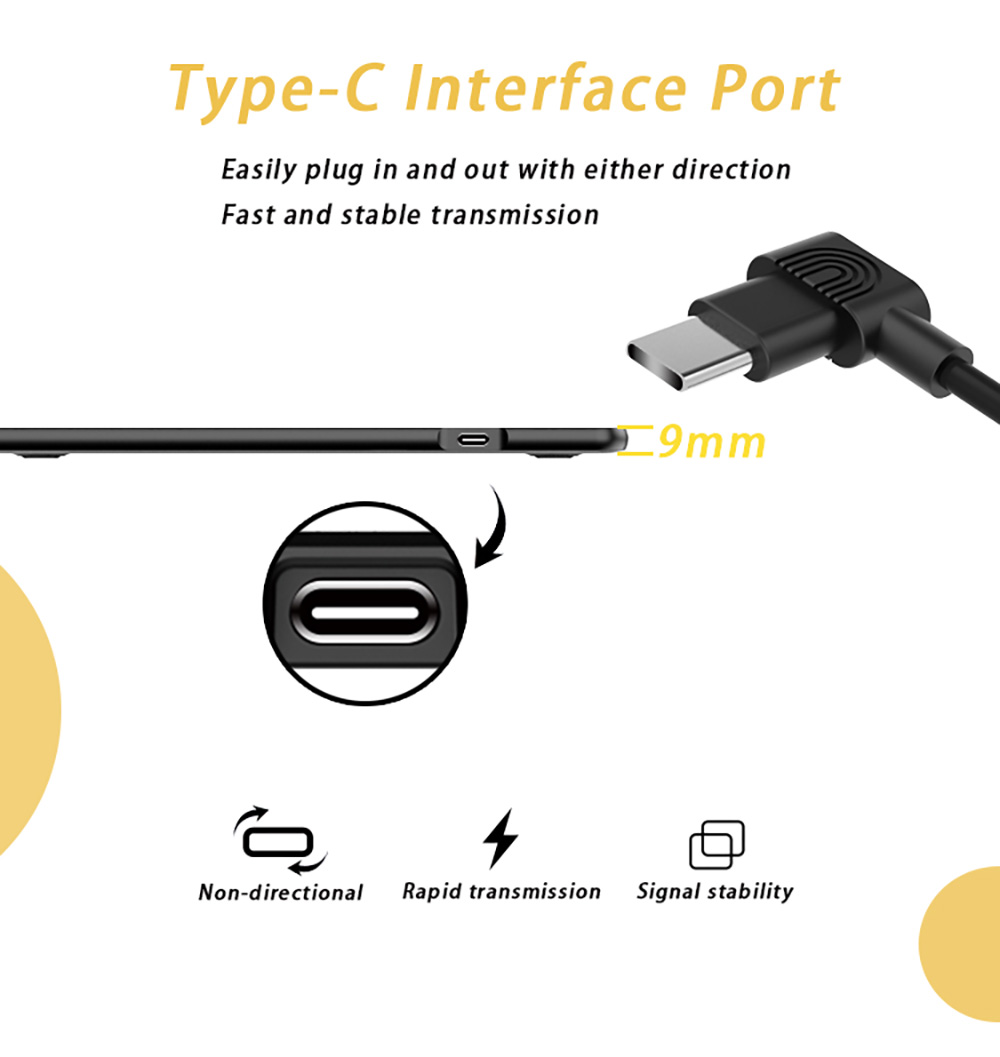 Type-C Interface Port

Easily plug in and out with either direction
Fast and stable transmission

9mm

Non-directional
Rapid transmission
Signal stability