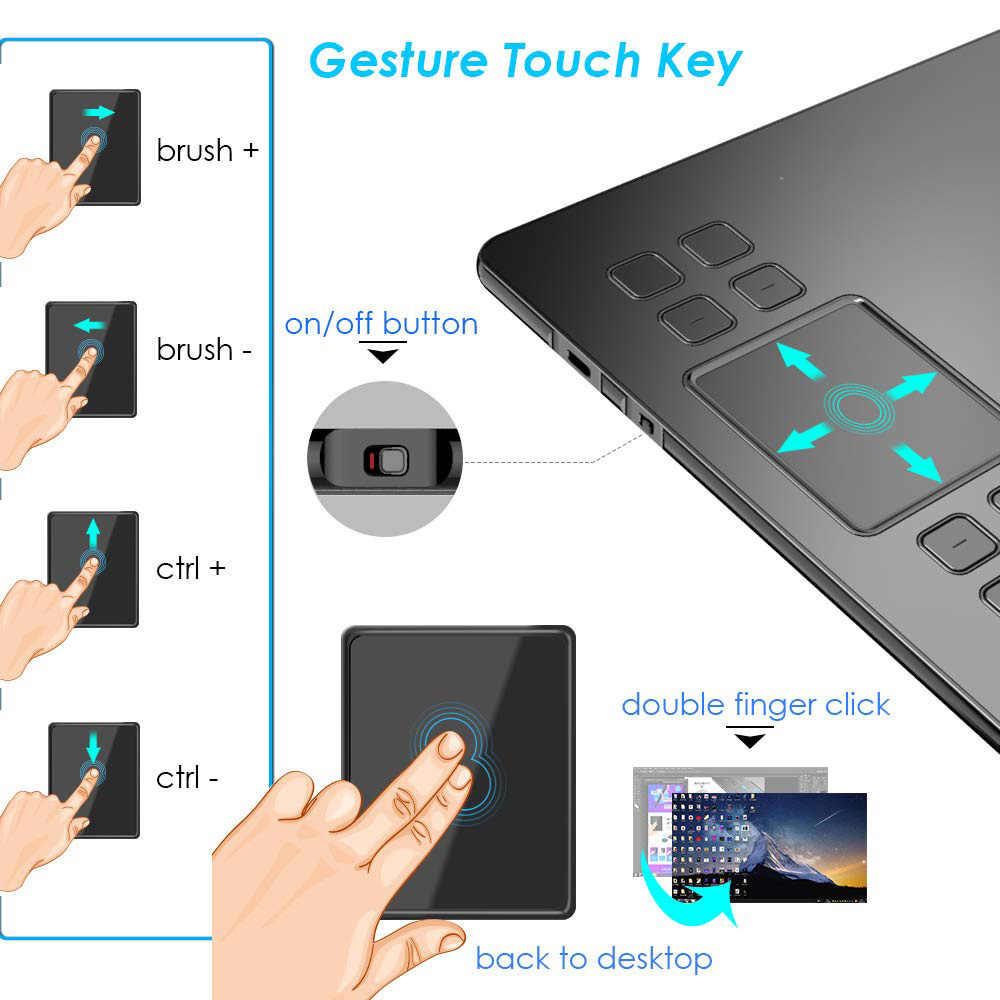 Gesture Touch Key

brush +

brush -

ctrl +

ctrl -

on/off button

double finger click

back to desktop