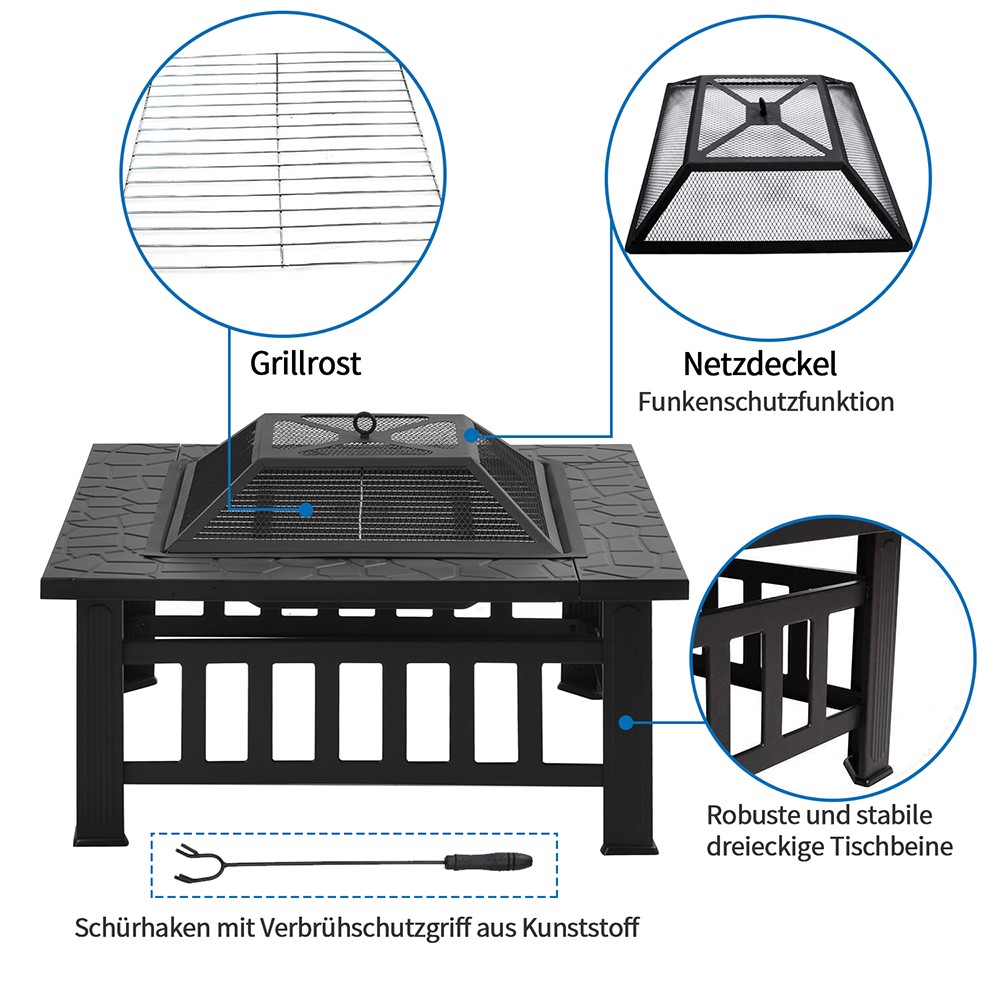 Grillrost

Netzdeckel
Funkenschutzfunktion

Robuste und stabile dreieckige Tischbeine

Schürhaken mit Verbrühschutzgriff aus Kunststoff