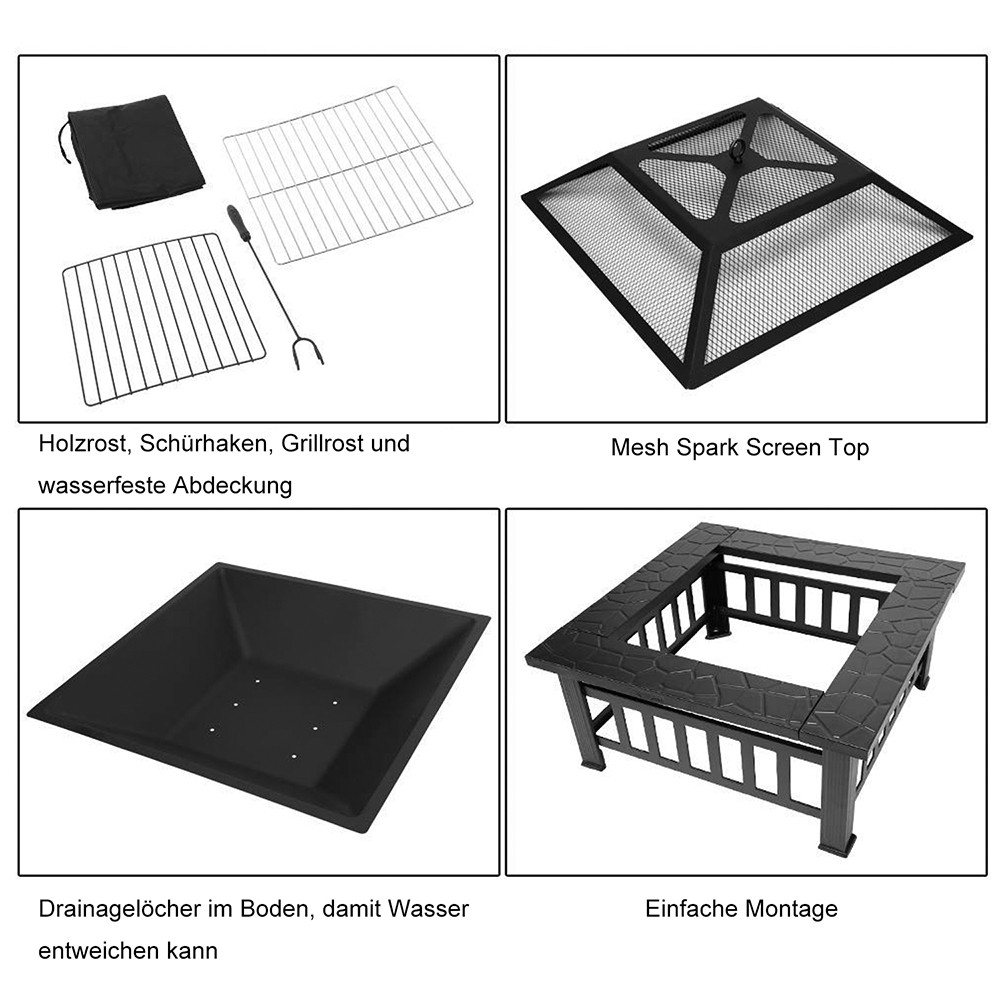 Holzrost, Schürhaken, Grillrost und wasserfeste Abdeckung

Mesh Spark Screen Top

Drainagelöcher im Boden, damit Wasser entweichen kann

Einfache Montage