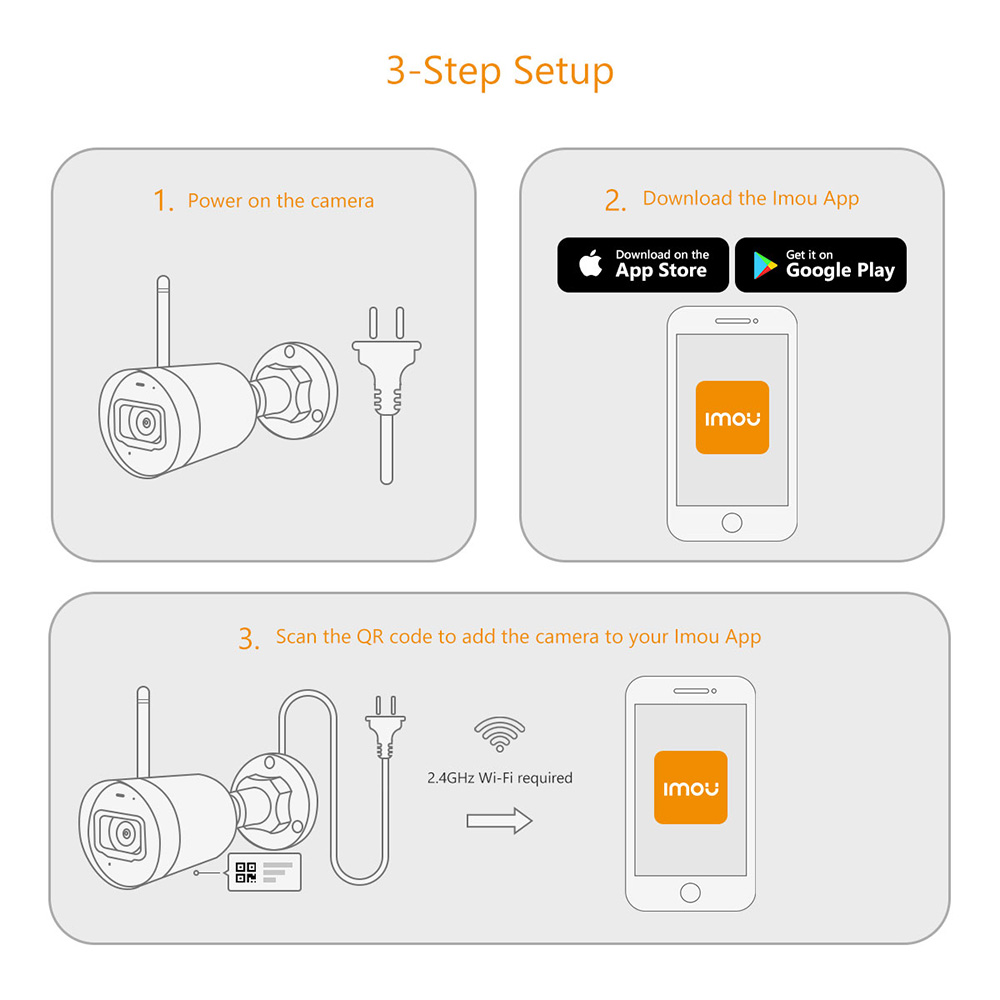 3-Step Setup

1. Power on the camera

2. Download the Imou App

Download on the App Store

Get it on Google Play

imou

3. Scan the QR code to add the camera to your Imou App

2.4GHz Wi-Fi required

imou