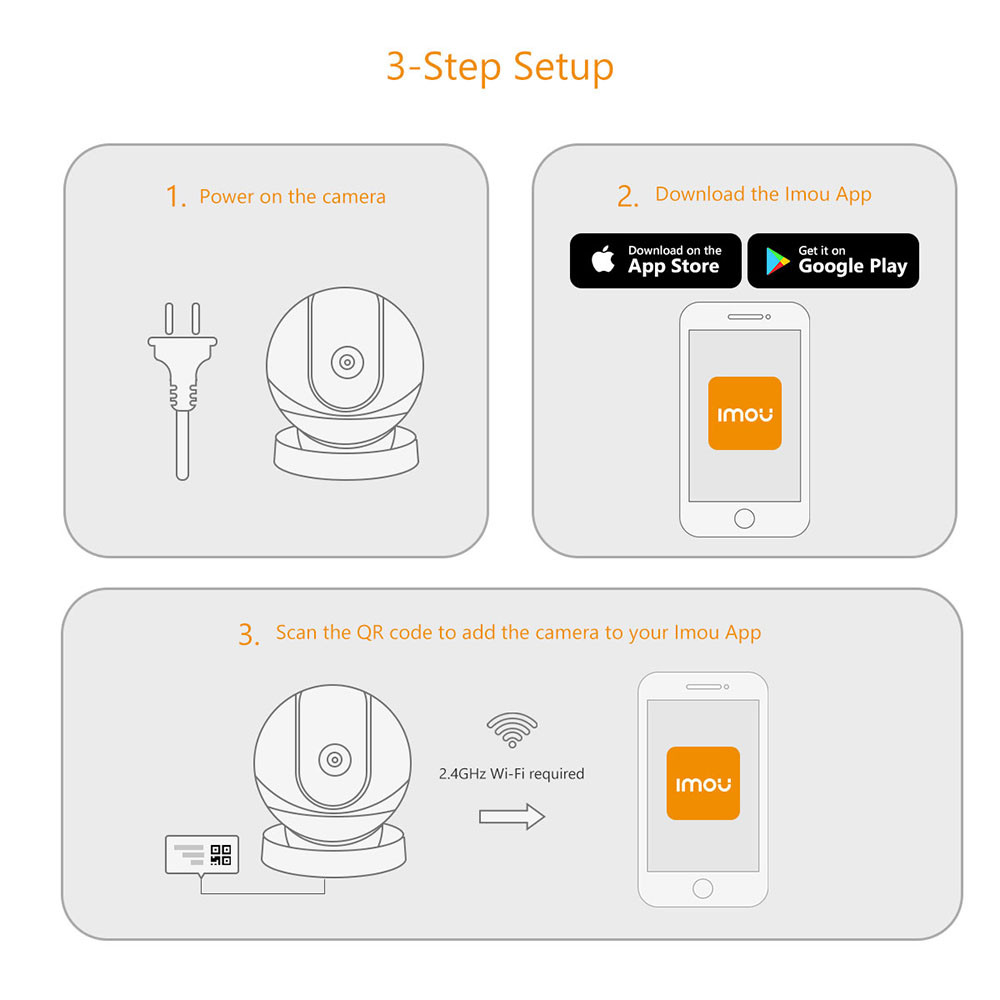 3-Step Setup

1. Power on the camera

2. Download the Imou App

Download on the App Store

Get it on Google Play

imou

3. Scan the QR code to add the camera to your Imou App

2.4GHz Wi-Fi required

imou