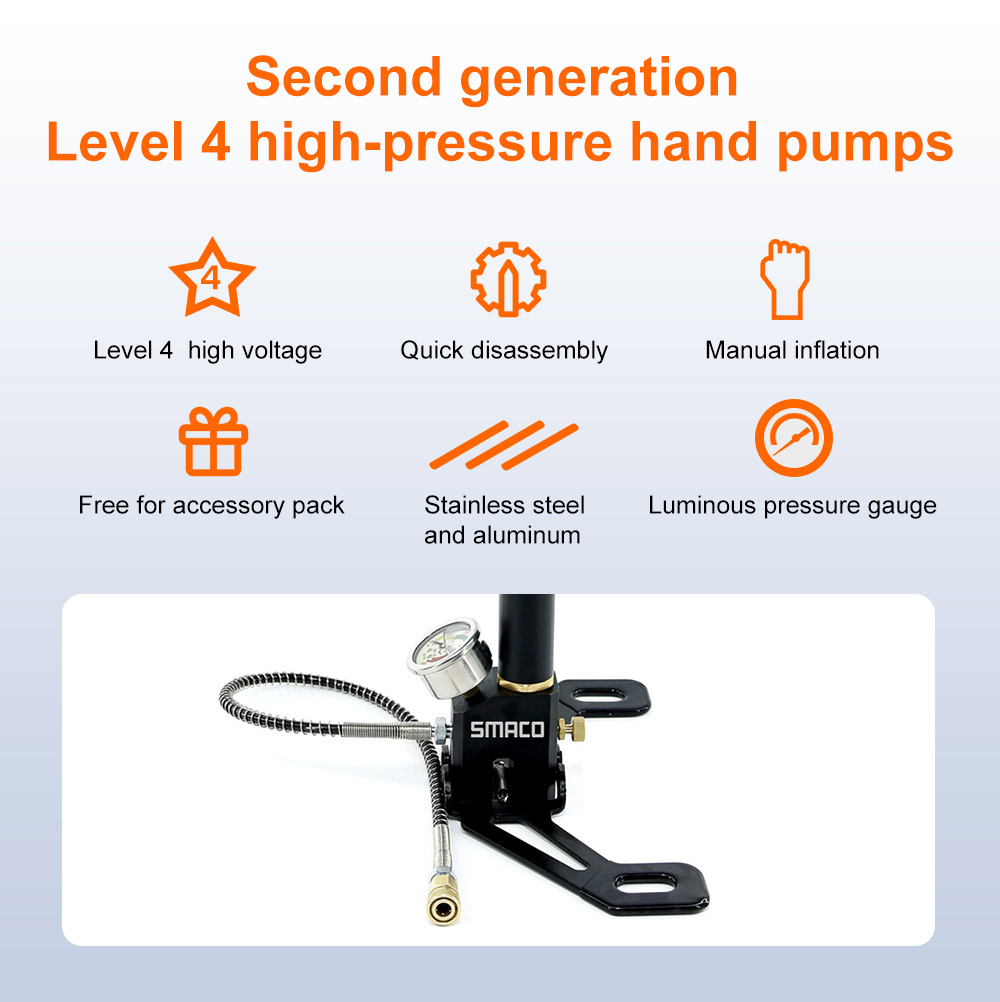 Second generation
Level 4 high-pressure hand pumps

4

Level 4  high voltage

Quick disassembly

Manual inflation

Free for accessory pack

Stainless steel and aluminum

Luminous pressure gauge

SMACO