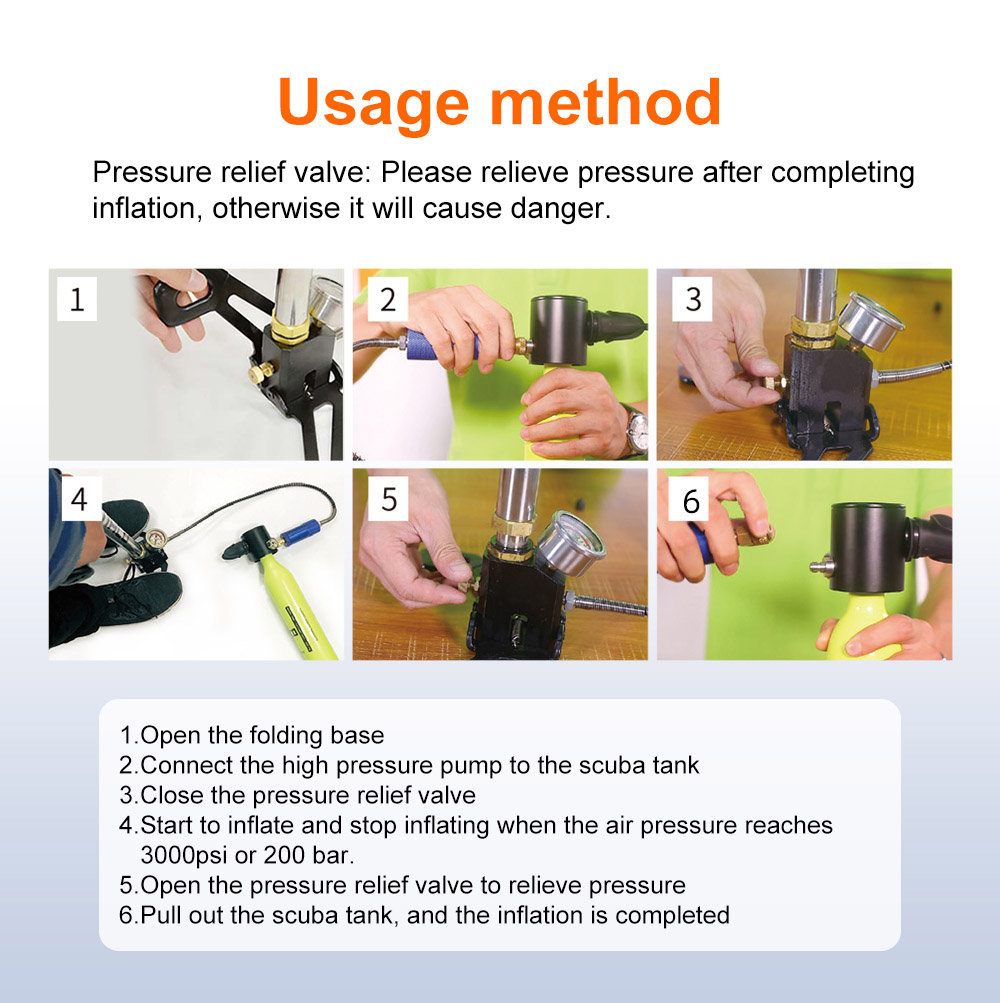 Usage method

Pressure relief valve: Please relieve pressure after completing inflation, otherwise it will cause danger.

1

2

3

4

5

6

1.Open the folding base
2.Connect the high pressure pump to the scuba tank
3.Close the pressure relief valve
4.Start to inflate and stop inflating when the air pressure reaches 3000psi or 200 bar.
5.Open the pressure relief valve to relieve pressure
6.Pull out the scuba tank, and the inflation is completed