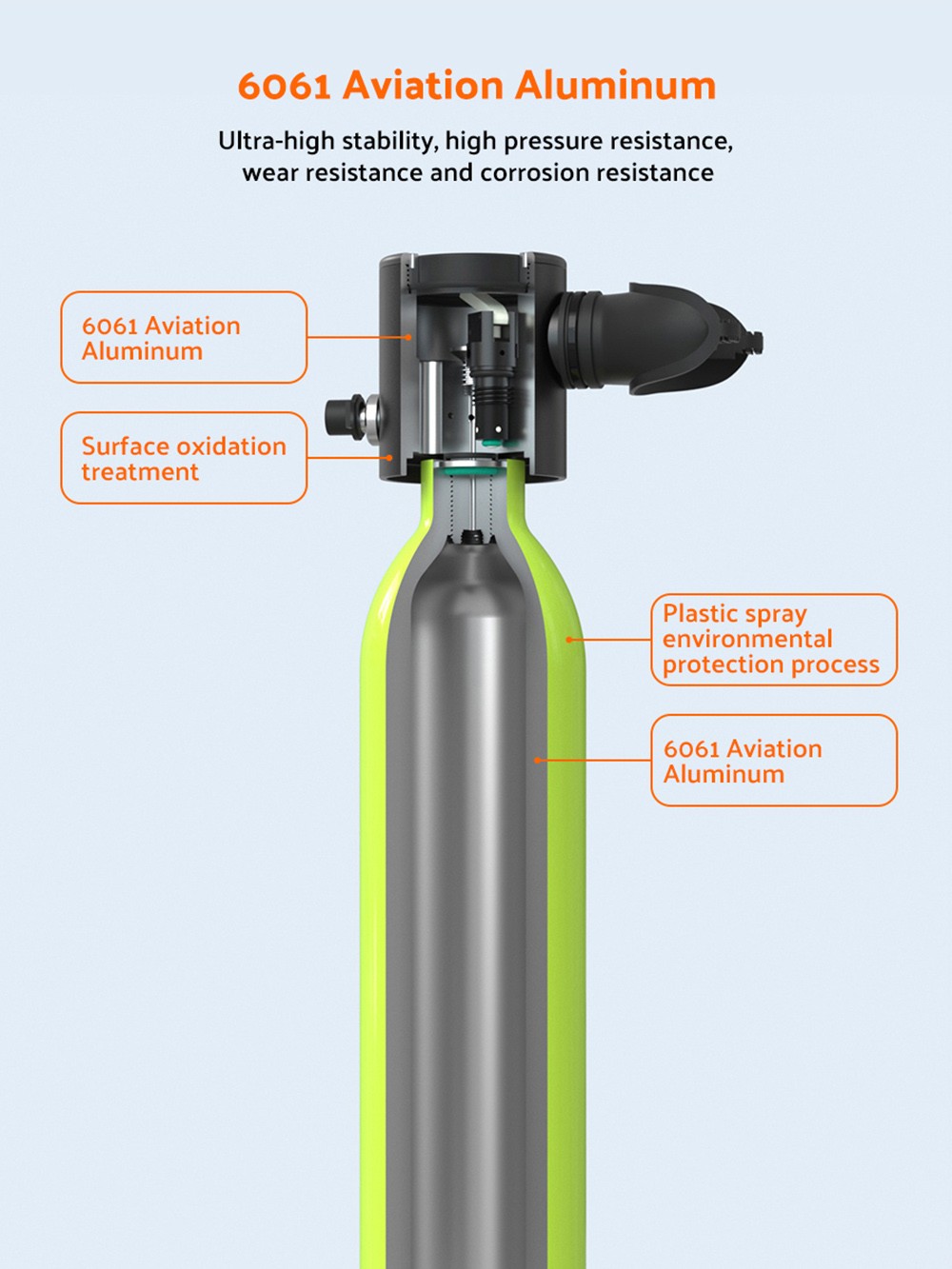 6061 Aviation Aluminum

Ultra-high stability, high pressure resistance, wear resistance and corrosion resistance

6061 Aviation Aluminum

Surface oxidation treatment

Plastic spray environmental protection process

6061 Aviation Aluminum