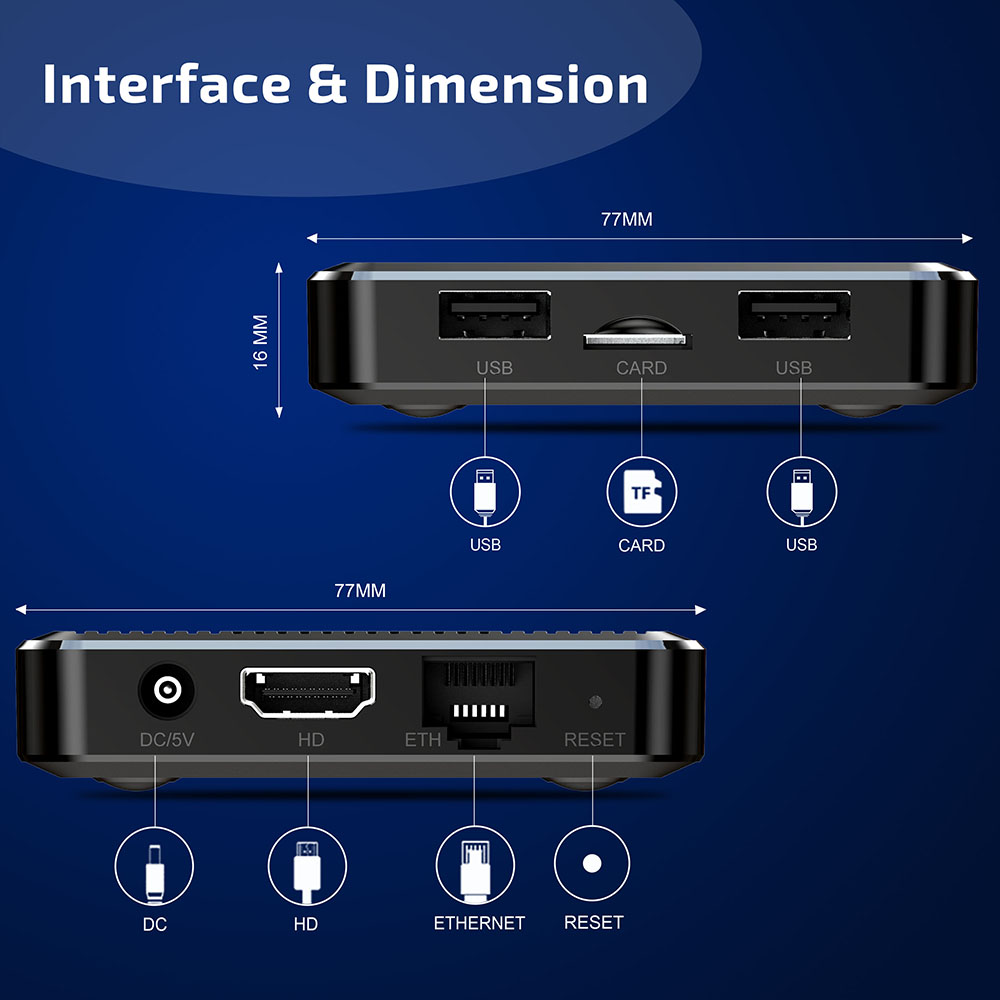 Interface & Dimension

77MM

16 MM

USB CARD USB

USB

TF

CARD

USB

77MM

DC/5V HD ETH RESET

DC

HD

ETHERNET

RESET