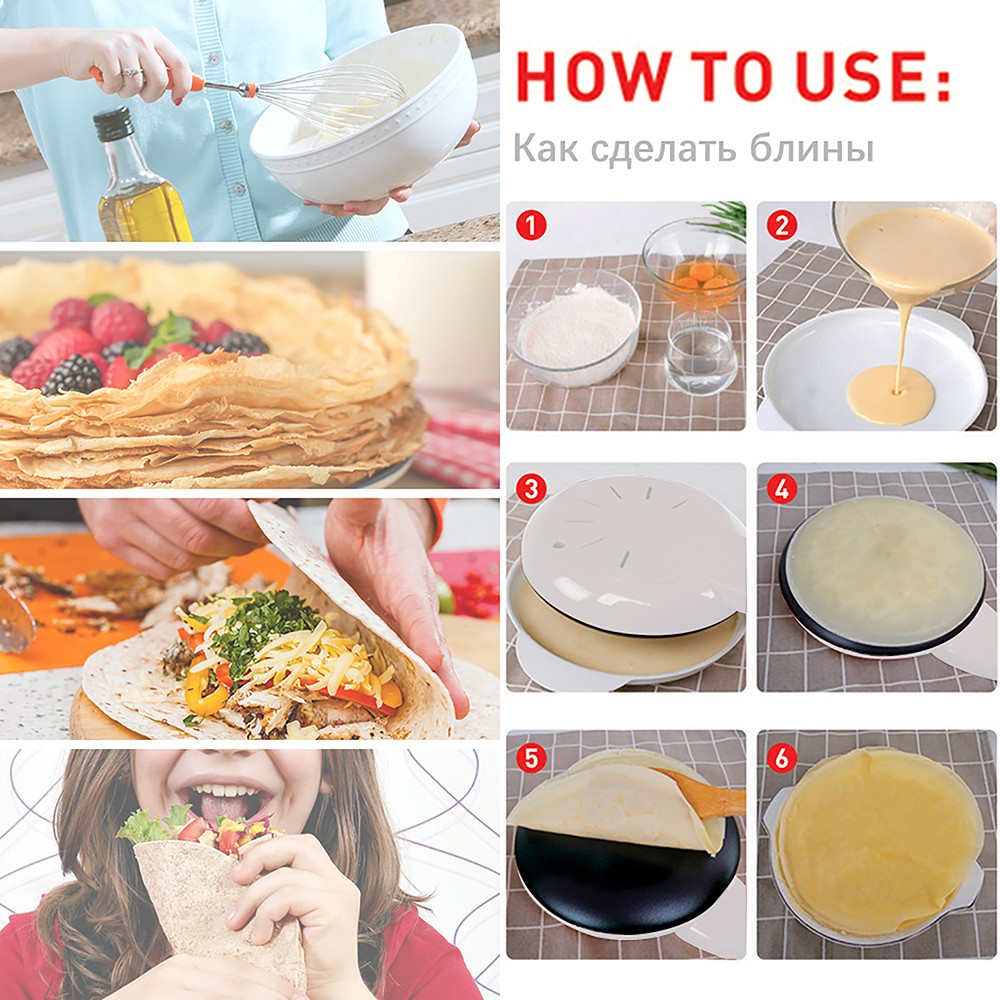 HOW TO USE:

Как сделать блины

1

2

3

4

5

6