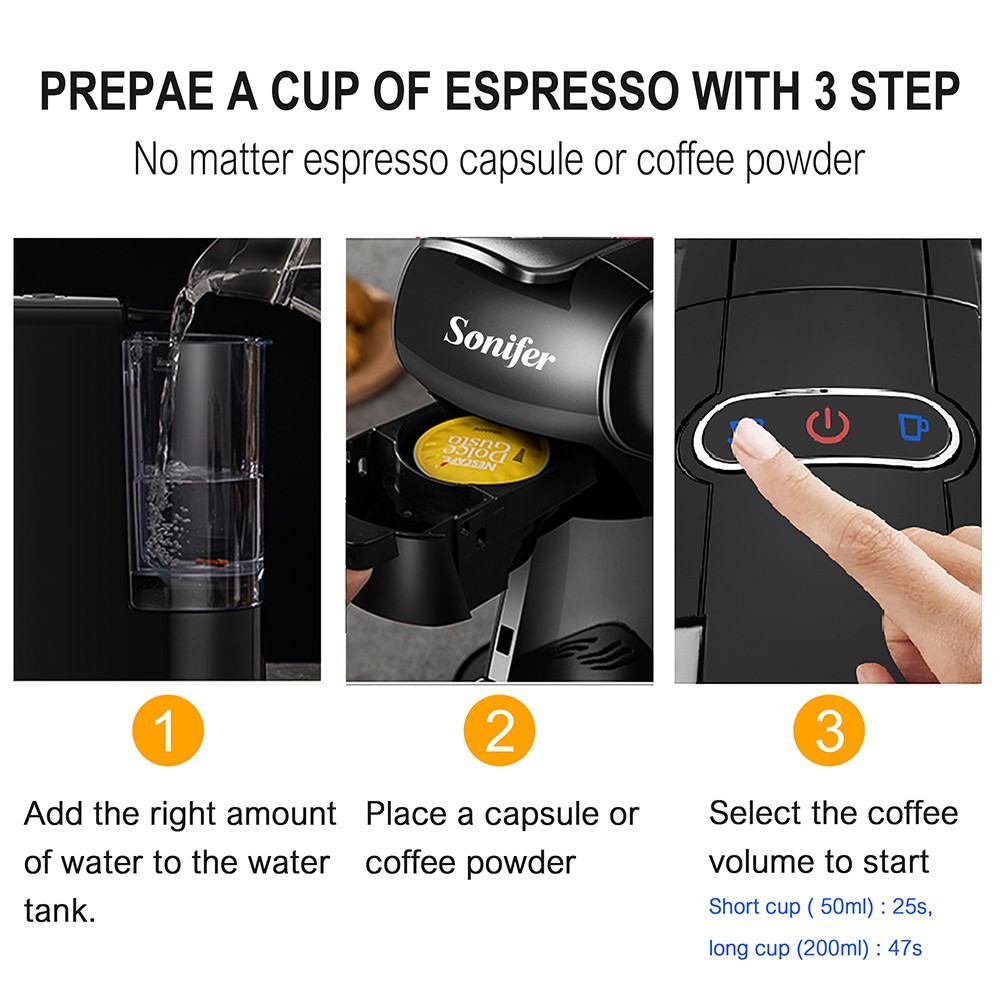 PREPAE A CUP OF ESPRESSO WITH 3 STEP

No matter espresso capsule or coffee powder

Sonifer

NESCAFÉ Dolce Gusto

1

Add the right amount of water to the water tank.

2

Place a capsule or coffee powder

3

Select the coffee volume to start

Short cup ( 50ml) : 25s,

long cup (200ml) : 47s