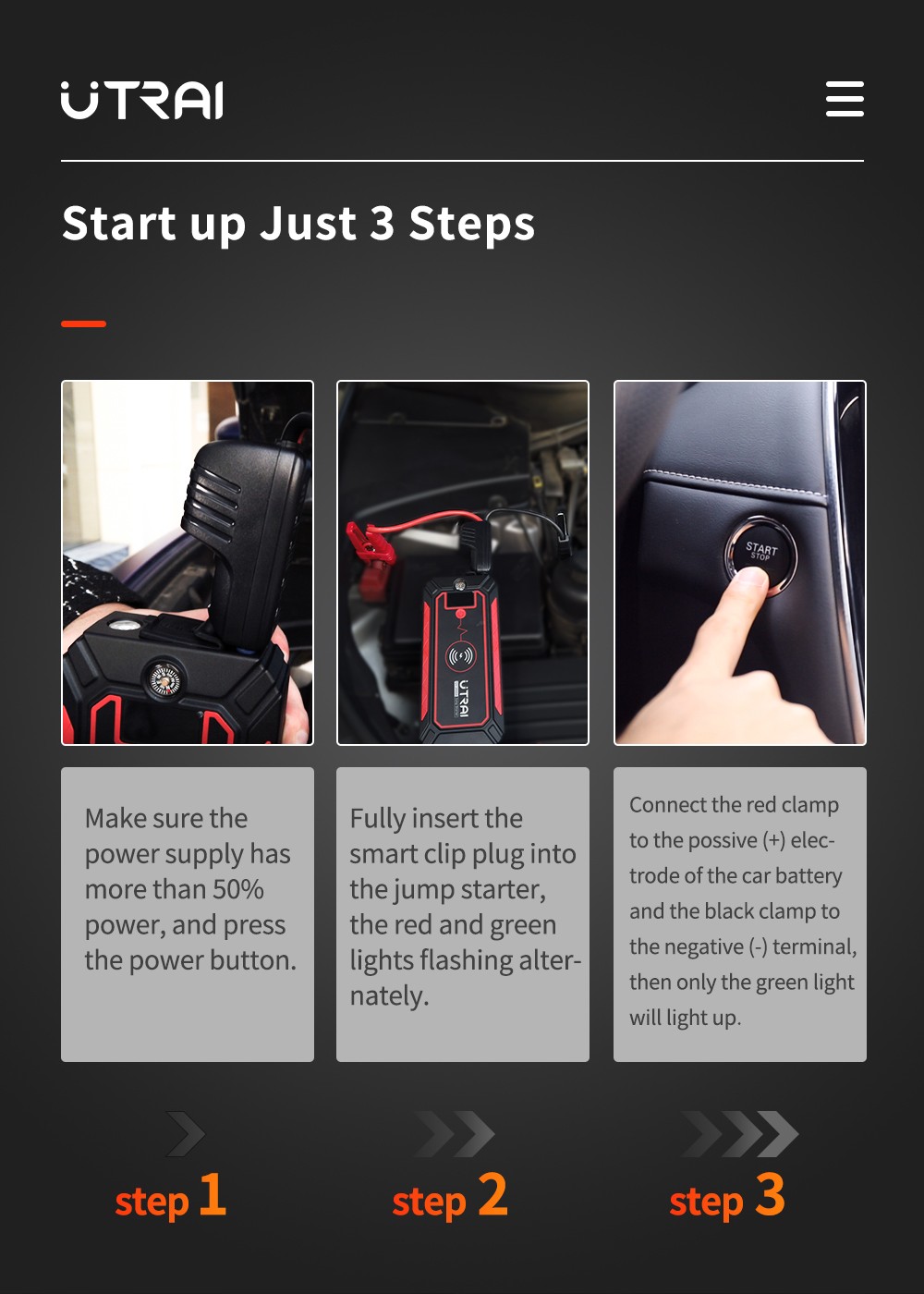 UTRAI

Start up Just 3 Steps

UTRAI

START STOP

Make sure the power supply has more than 50% power, and press the power button.

Fully insert the smart clip plug into the jump starter, the red and green lights flashing alternately.

Connect the red clamp to the possive (+) electrode of the car battery and the black clamp to the negative (-) terminal, then only the green light will light up.

step 1

step 2

step 3