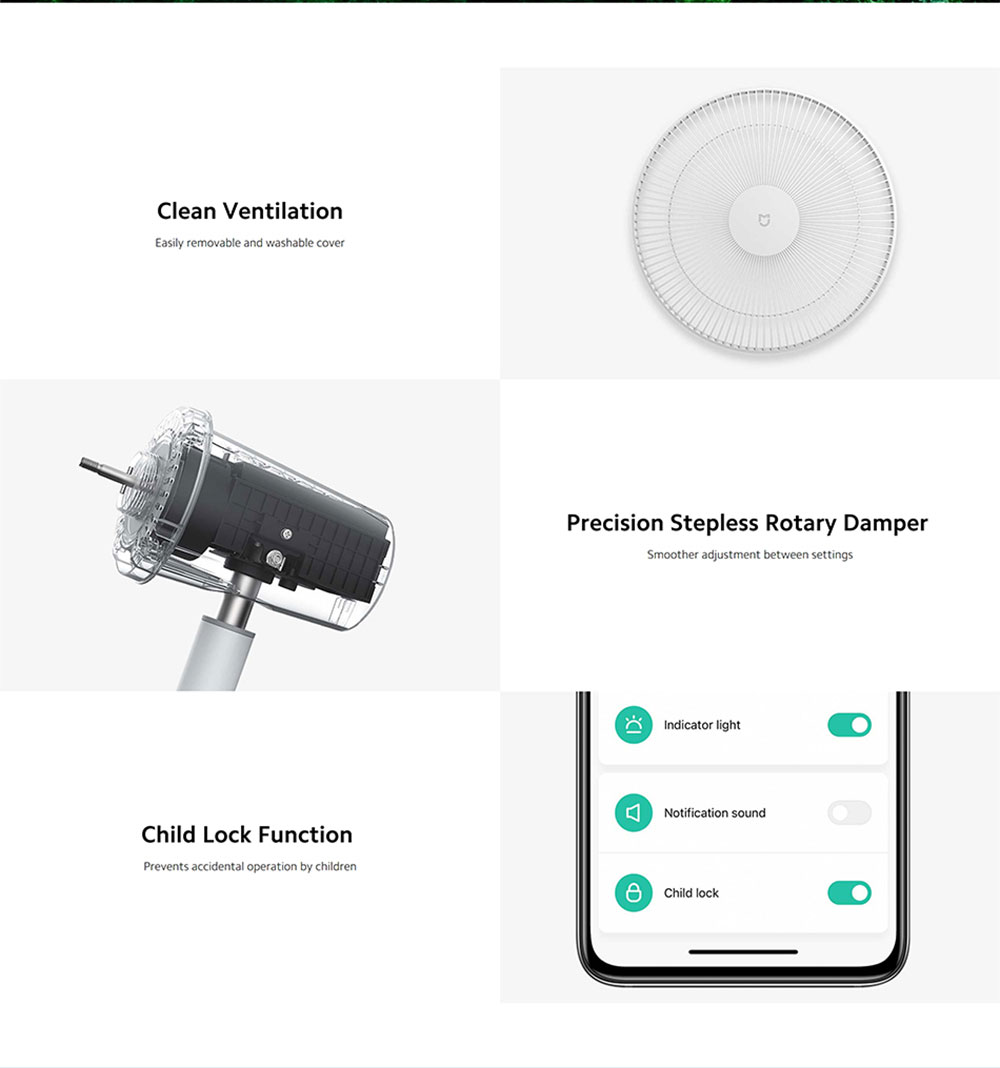 Clean Ventilation
Easily removable and washable cover

Precision Stepless Rotary Damper
Smoother adjustment between settings

Child Lock Function
Prevents accidental operation by children

Indicator light

Notification sound

Child lock