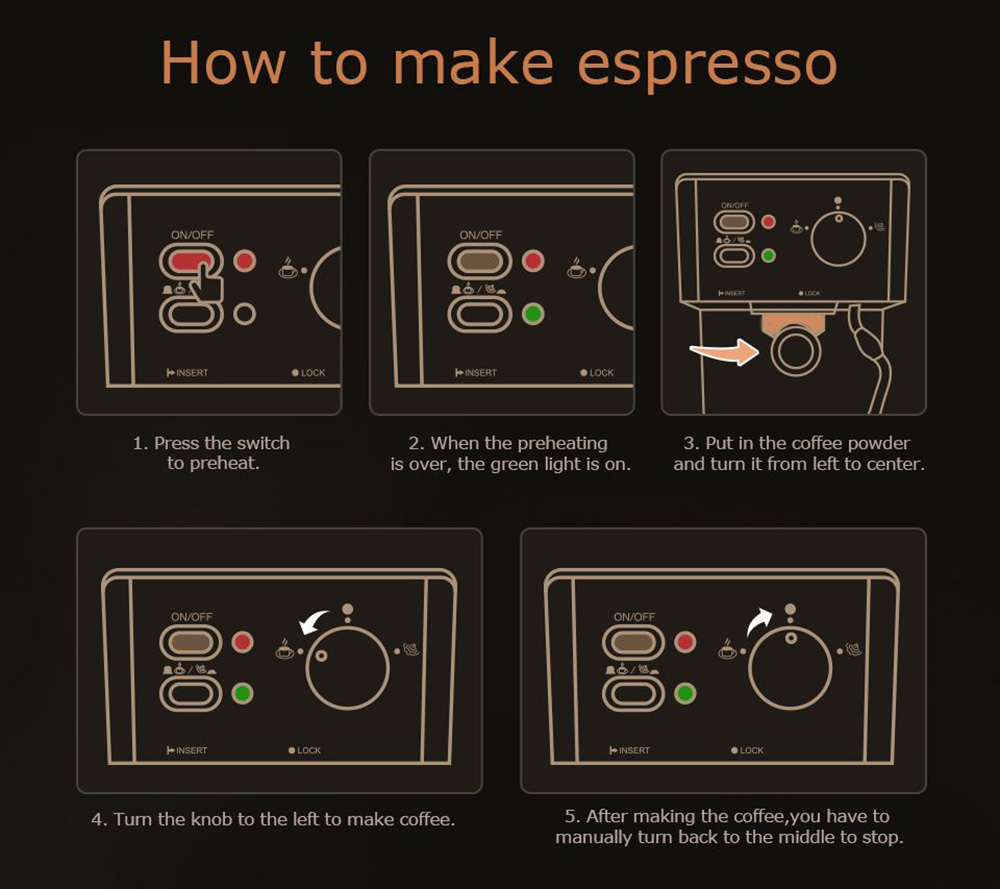 How to make espresso

ON/OFF

INSERT

LOCK

1. Press the switch to preheat.

ON/OFF

INSERT

LOCK

2. When the preheating is over, the green light is on.

ON/OFF

INSERT

LOCK

3. Put in the coffee powder and turn it from left to center.

ON/OFF

INSERT

LOCK

4. Turn the knob to the left to make coffee.

ON/OFF

INSERT

LOCK

5. After making the coffee,you have to manually turn back to the middle to stop.