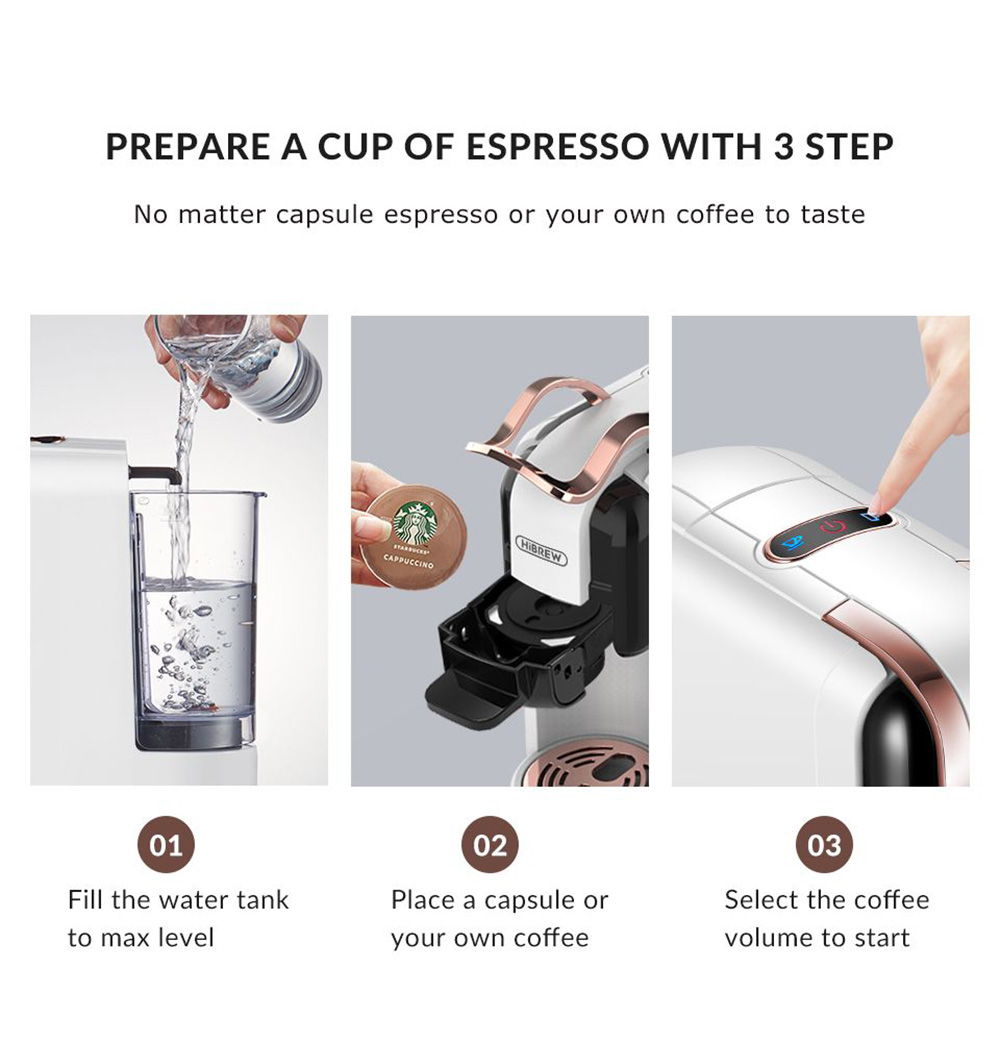 PREPARE A CUP OF ESPRESSO WITH 3 STEP

No matter capsule espresso or your own coffee to taste

STARBUCKS
CAPPUCCINO

HiBREW

01
Fill the water tank to max level

02
Place a capsule or your own coffee

03
Select the coffee volume to start