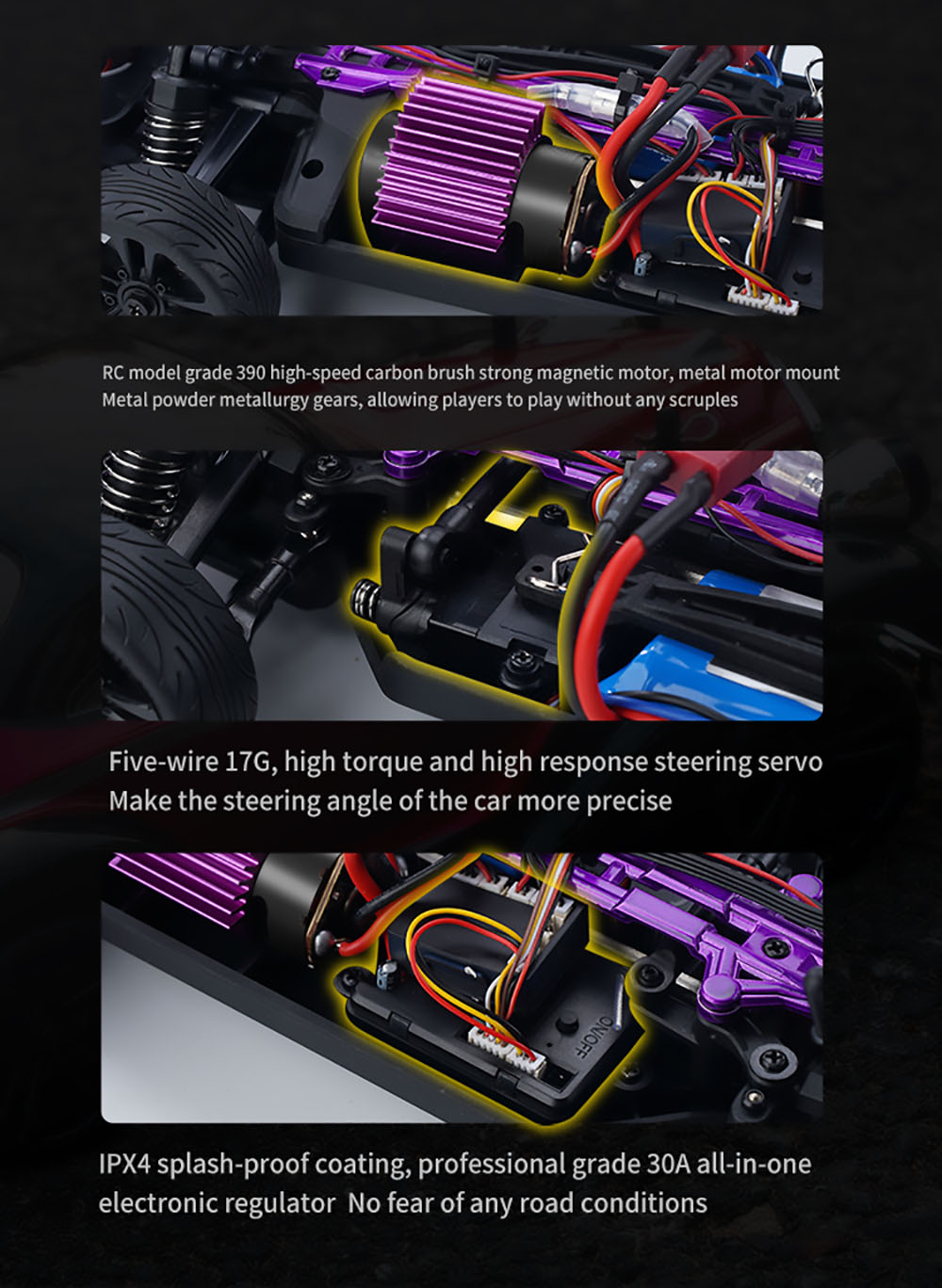 RC model grade 390 high-speed carbon brush strong magnetic motor, metal motor mount
Metal powder metallurgy gears, allowing players to play without any scruples

Five-wire 17G, high torque and high response steering servo
Make the steering angle of the car more precise

ON/OFF

IPX4 splash-proof coating, professional grade 30A all-in-one electronic regulator  No fear of any road conditions