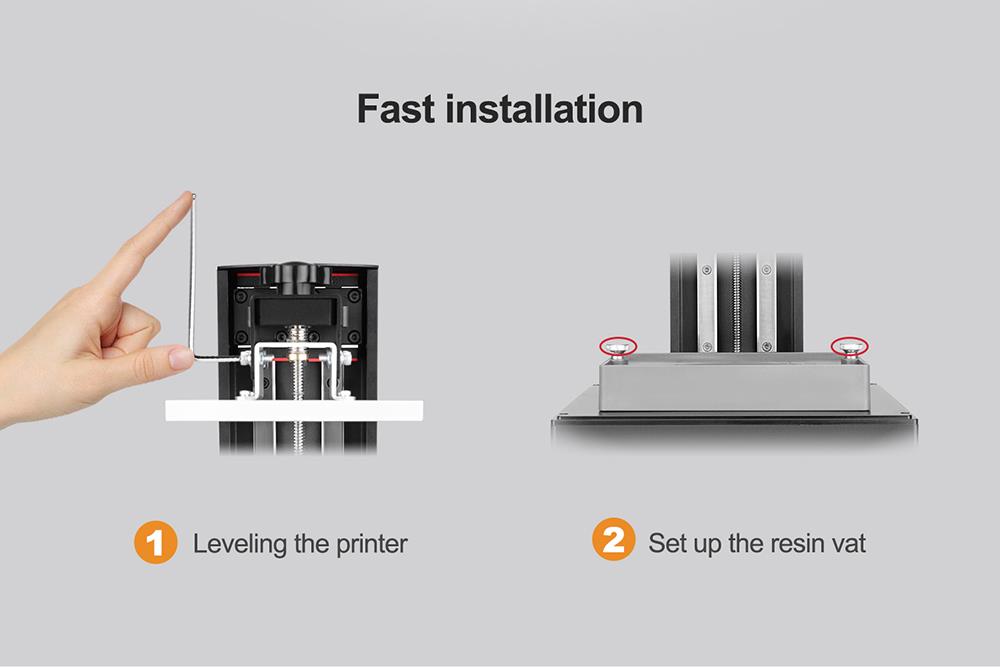 Fast installation

1 Leveling the printer

2 Set up the resin vat