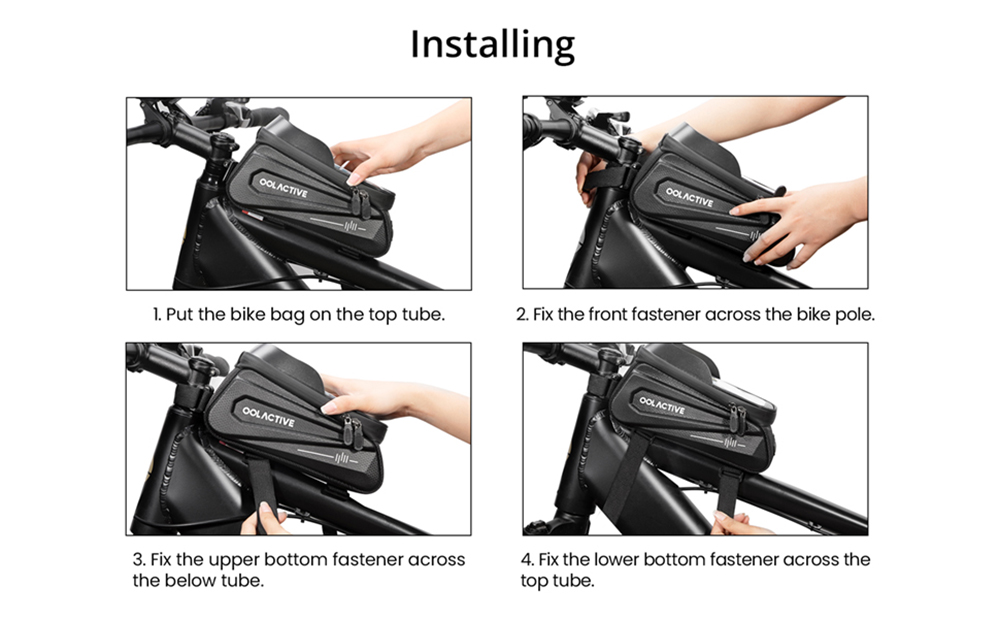 Installing

OOLACTIVE

1. Put the bike bag on the top tube.

OOLACTIVE

2. Fix the front fastener across the bike pole.

OOLACTIVE

3. Fix the upper bottom fastener across the below tube.

OOLACTIVE

4. Fix the lower bottom fastener across the top tube.