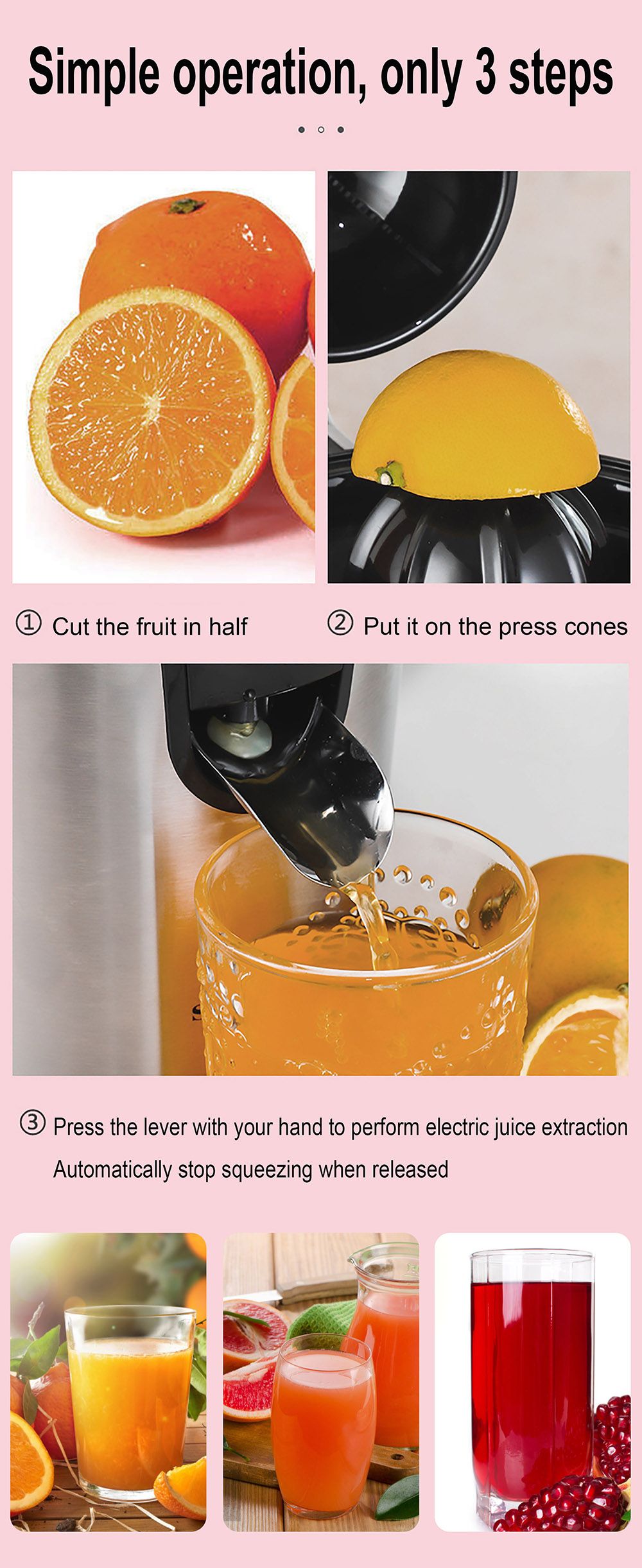 Simple operation, only 3 steps

① Cut the fruit in half

② Put it on the press cones

③ Press the lever with your hand to perform electric juice extraction
Automatically stop squeezing when released