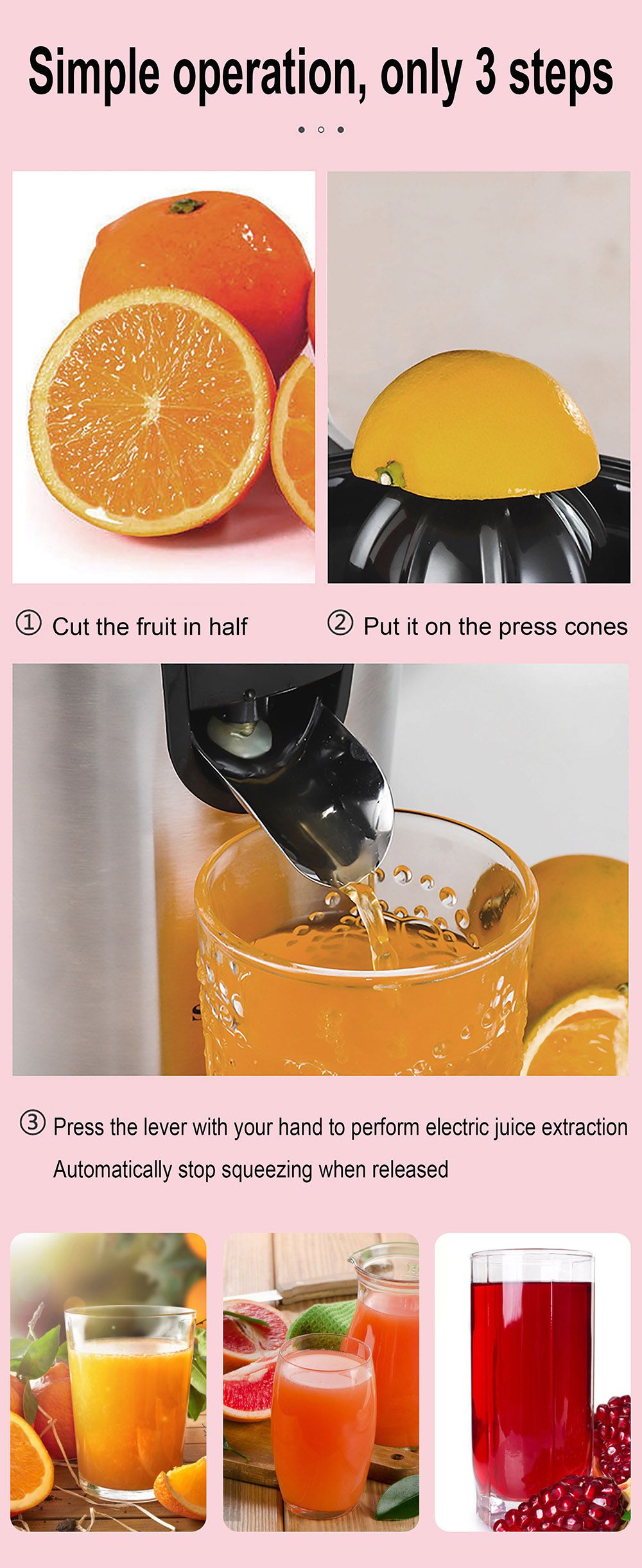 Simple operation, only 3 steps

① Cut the fruit in half

② Put it on the press cones

③ Press the lever with your hand to perform electric juice extraction
Automatically stop squeezing when released