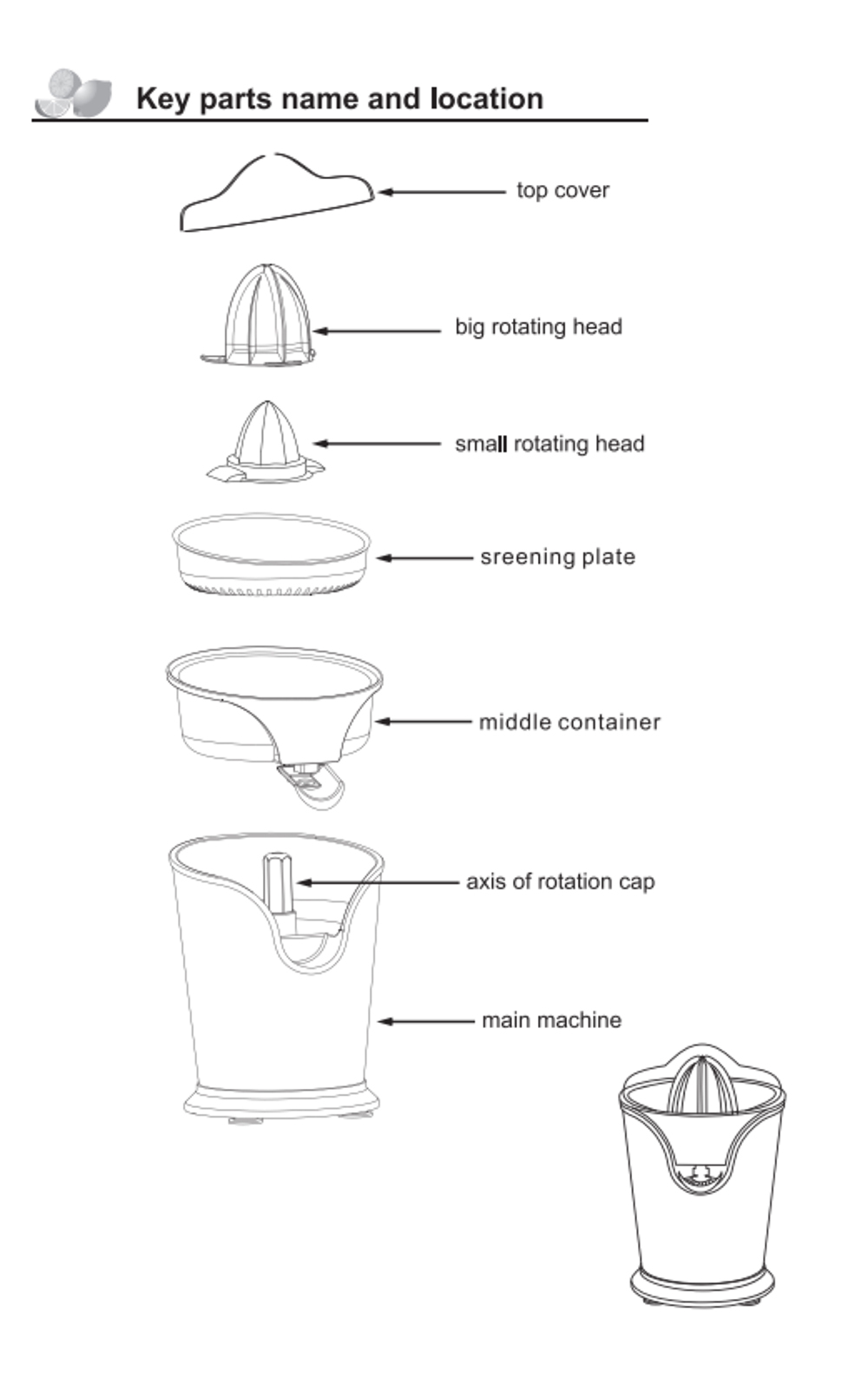 Key parts name and location

top cover

big rotating head

small rotating head

sreening plate

middle container

axis of rotation cap

main machine