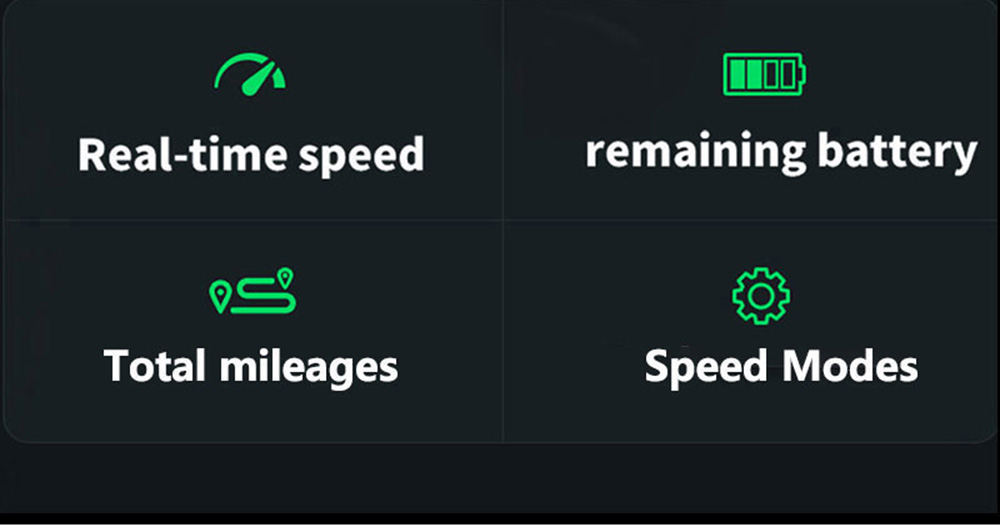 Real-time speed

remaining battery

Total mileages

Speed Modes