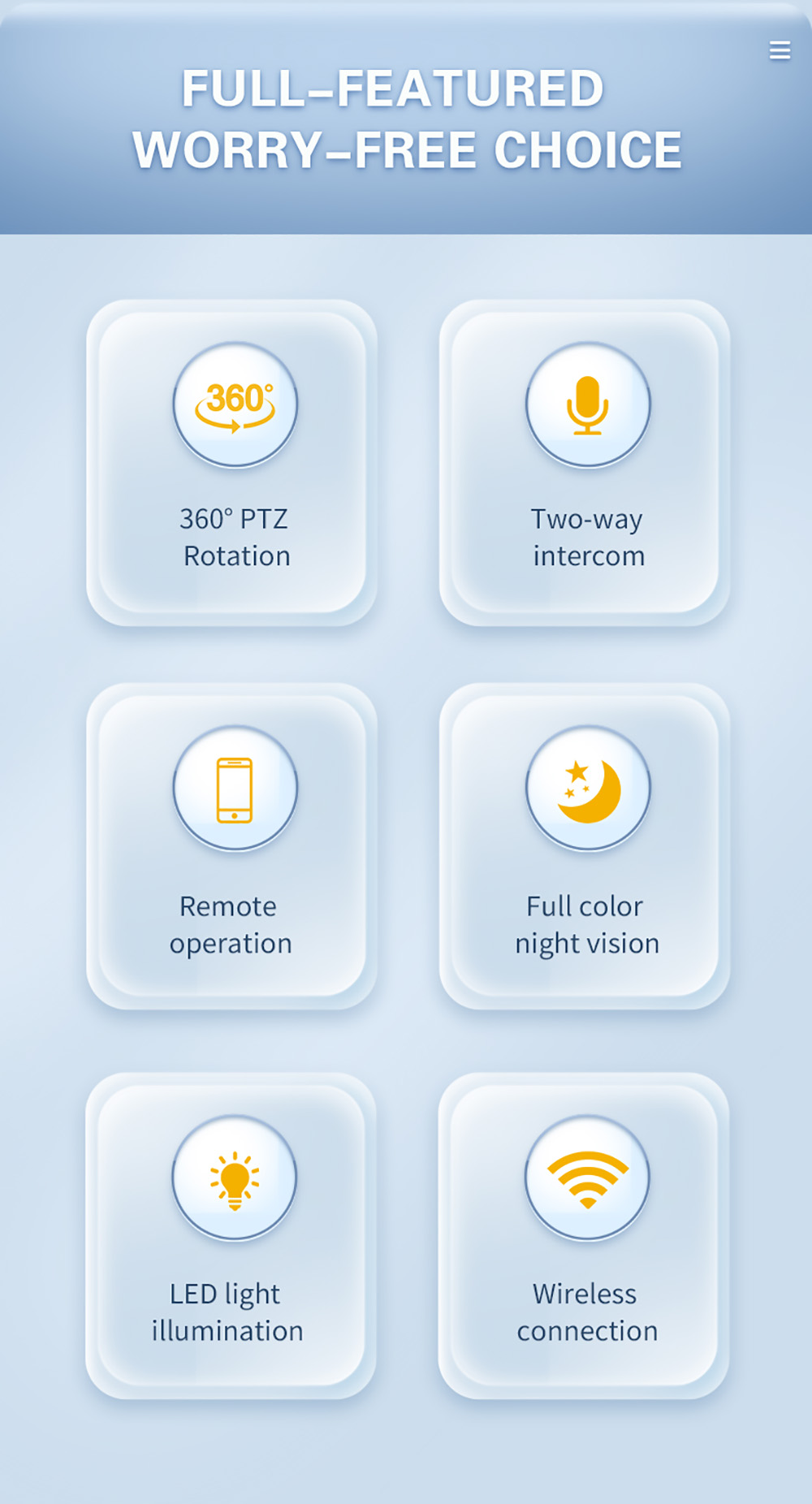 FULL-FEATURED
WORRY-FREE CHOICE

360°

360° PTZ
Rotation

Two-way
intercom

Remote
operation

Full color
night vision

LED light
illumination

Wireless
connection