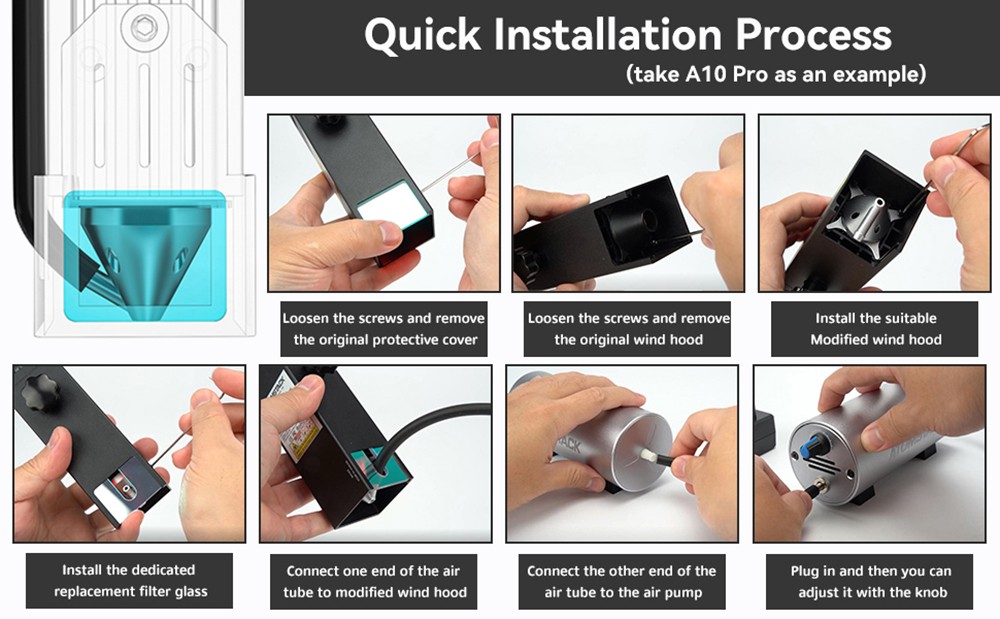 Quick Installation Process
(take A10 Pro as an example)

Loosen the screws and remove the original protective cover

Loosen the screws and remove the original wind hood

Install the suitable Modified wind hood

Install the dedicated replacement filter glass

Connect one end of the air tube to modified wind hood

Connect the other end of the air tube to the air pump

Plug in and then you can adjust it with the knob