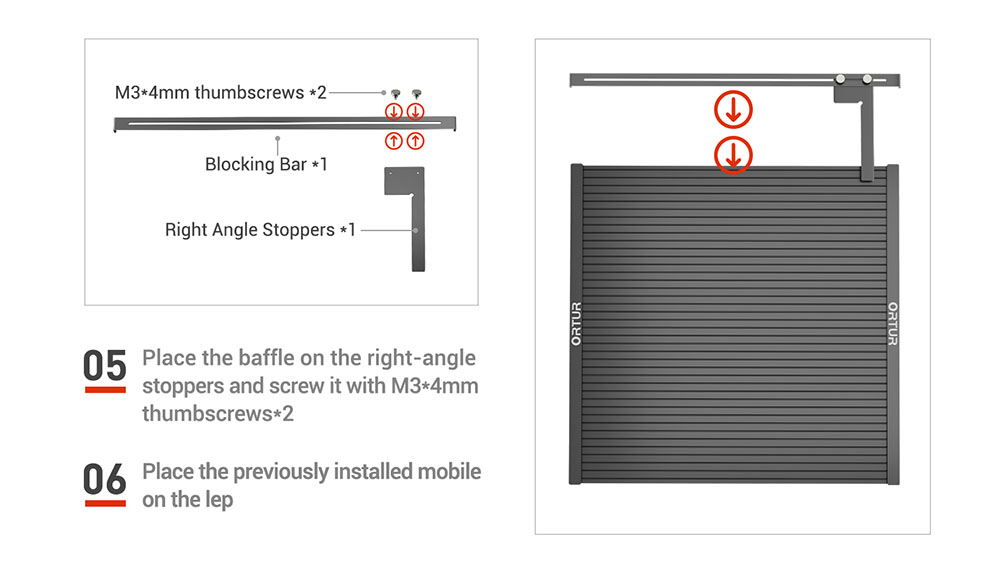 M3*4mm thumbscrews *2

Blocking Bar *1

Right Angle Stoppers *1

05 Place the baffle on the right-angle stoppers and screw it with M3*4mm thumbscrews*2

06 Place the previously installed mobile on the lep

ORTUR

ORTUR