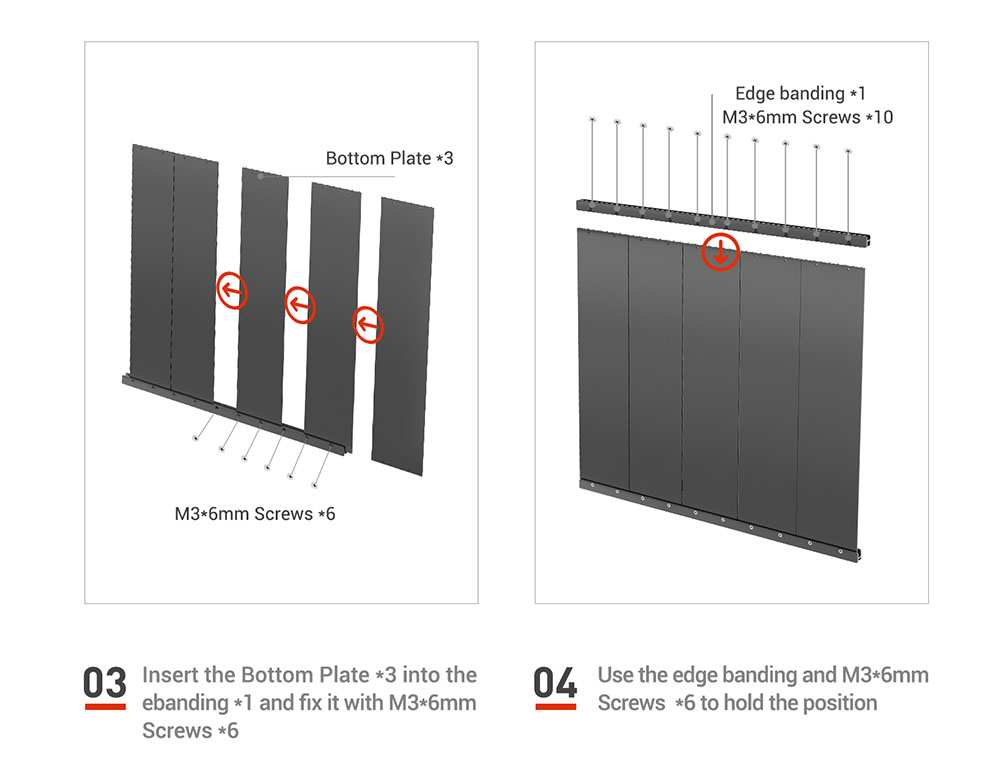 Bottom Plate *3

M3*6mm Screws *6

Edge banding *1
M3*6mm Screws *10

03 Insert the Bottom Plate *3 into the ebanding *1 and fix it with M3*6mm Screws *6

04 Use the edge banding and M3*6mm Screws *6 to hold the position