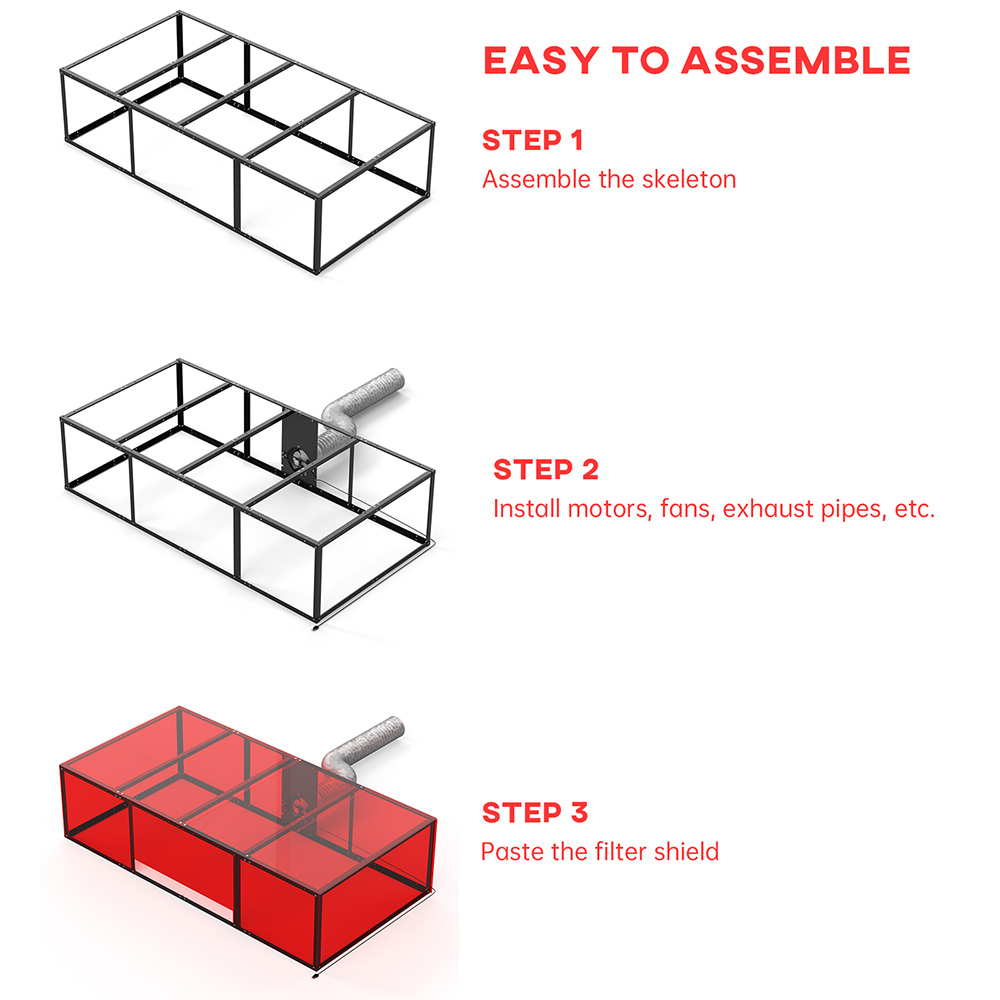 EASY TO ASSEMBLE

STEP 1
Assemble the skeleton

STEP 2
Install motors, fans, exhaust pipes, etc.

STEP 3
Paste the filter shield