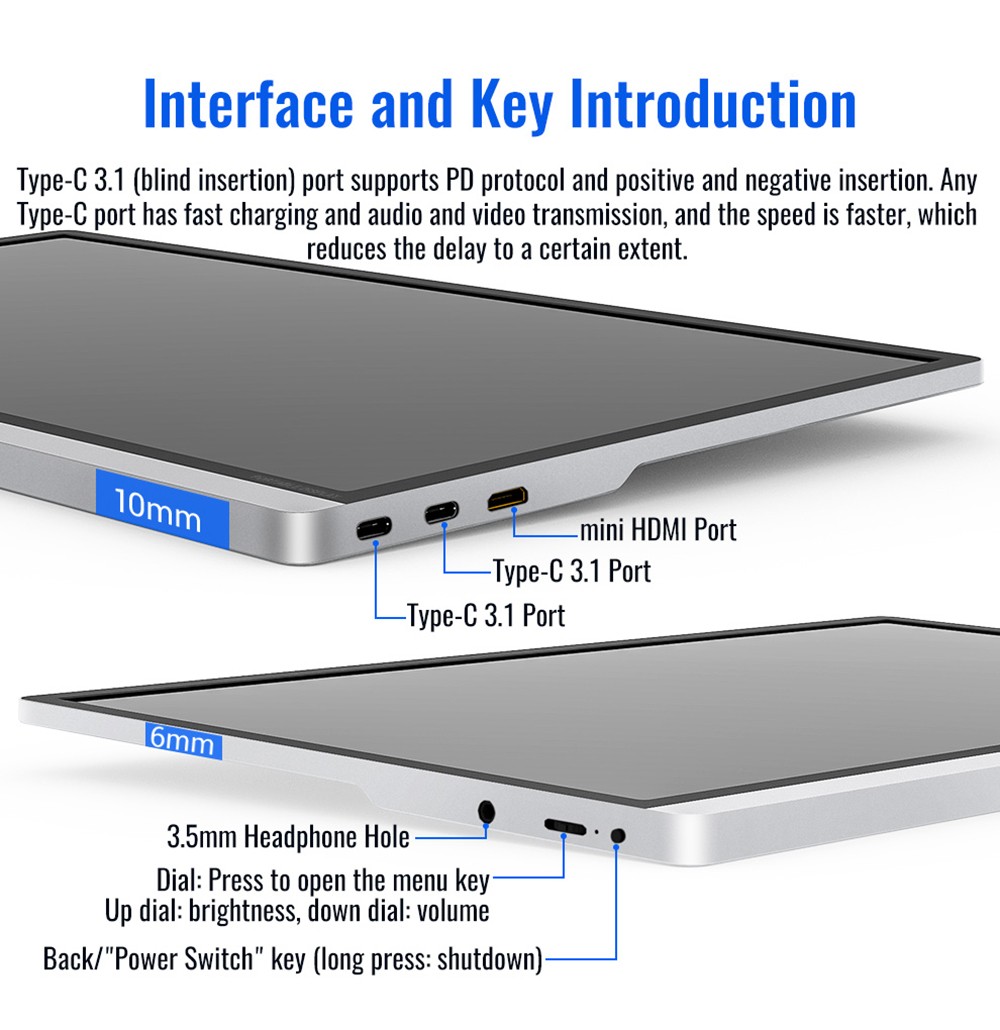 Interface and Key Introduction

Type-C 3.1 (blind insertion) port supports PD protocol and positive and negative insertion. Any Type-C port has fast charging and audio and video transmission, and the speed is faster, which reduces the delay to a certain extent.

10mm

mini HDMI Port

Type-C 3.1 Port

Type-C 3.1 Port

6mm

3.5mm Headphone Hole

Dial: Press to open the menu key
Up dial: brightness, down dial: volume

Back/"Power Switch" key (long press: shutdown)