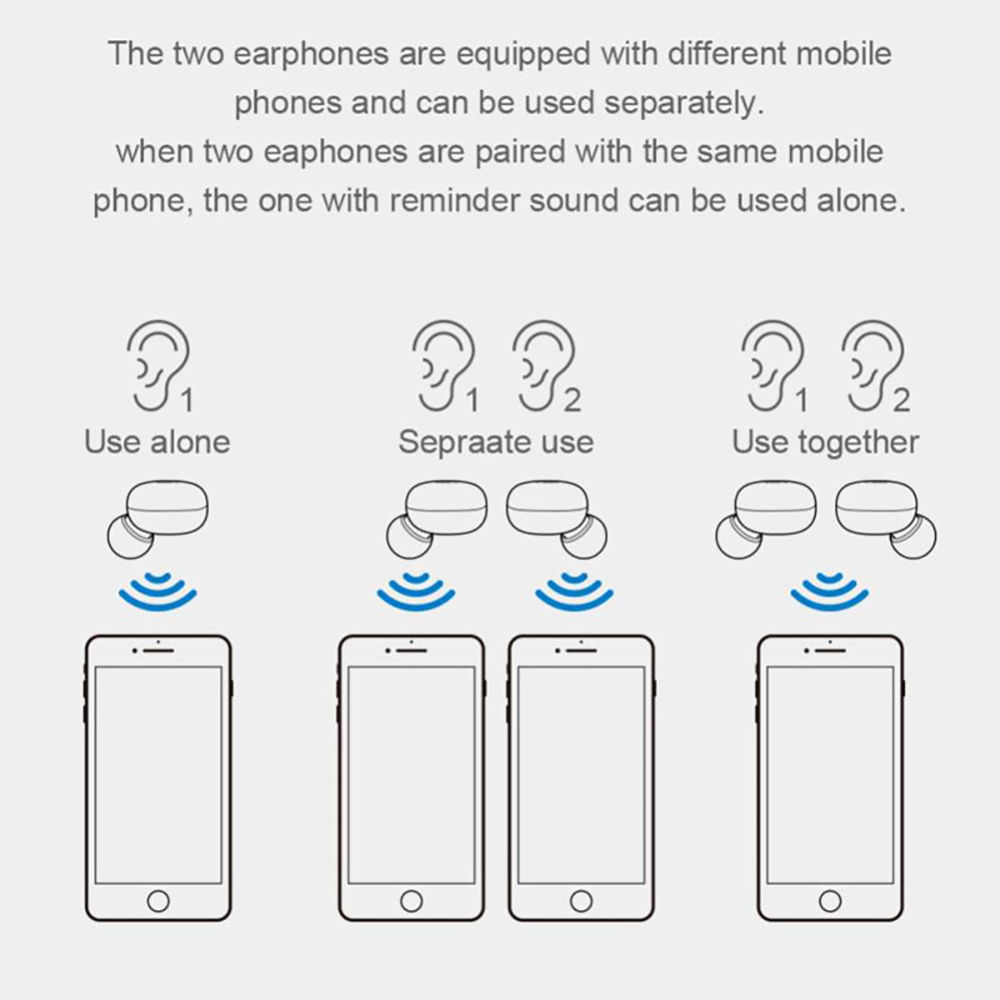 The two earphones are equipped with different mobile phones and can be used separately.
when two eaphones are paired with the same mobile phone, the one with reminder sound can be used alone.

1
Use alone

1 2
Sepraate use

1 2
Use together