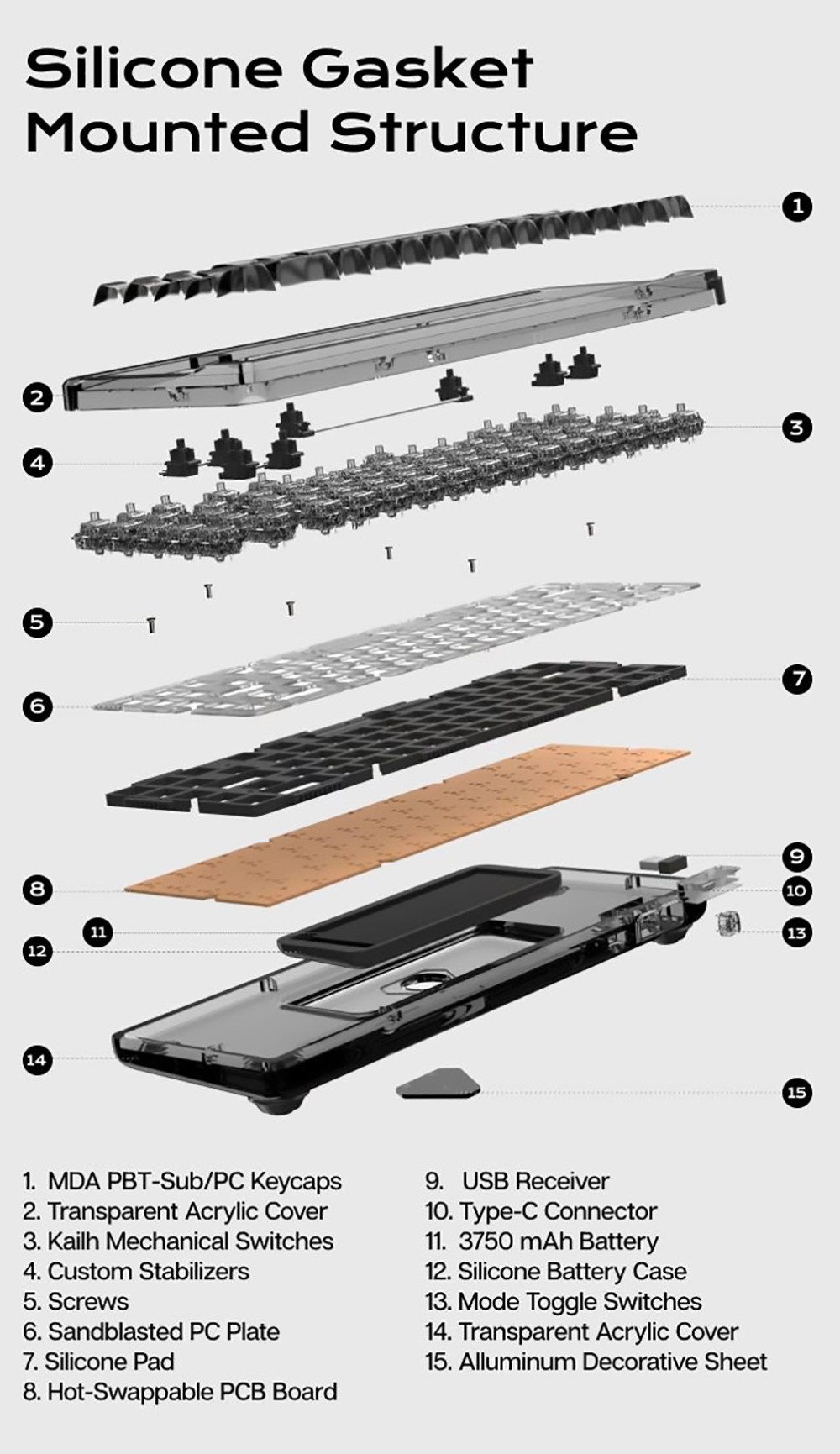 Silicone Gasket Mounted Structure

1
2
3
4
5
6
7
8
9
10
11
12
13
14
15

1. MDA PBT-Sub/PC Keycaps
2. Transparent Acrylic Cover
3. Kailh Mechanical Switches
4. Custom Stabilizers
5. Screws
6. Sandblasted PC Plate
7. Silicone Pad
8. Hot-Swappable PCB Board

9. USB Receiver
10. Type-C Connector
11. 3750 mAh Battery
12. Silicone Battery Case
13. Mode Toggle Switches
14. Transparent Acrylic Cover
15. Alluminum Decorative Sheet