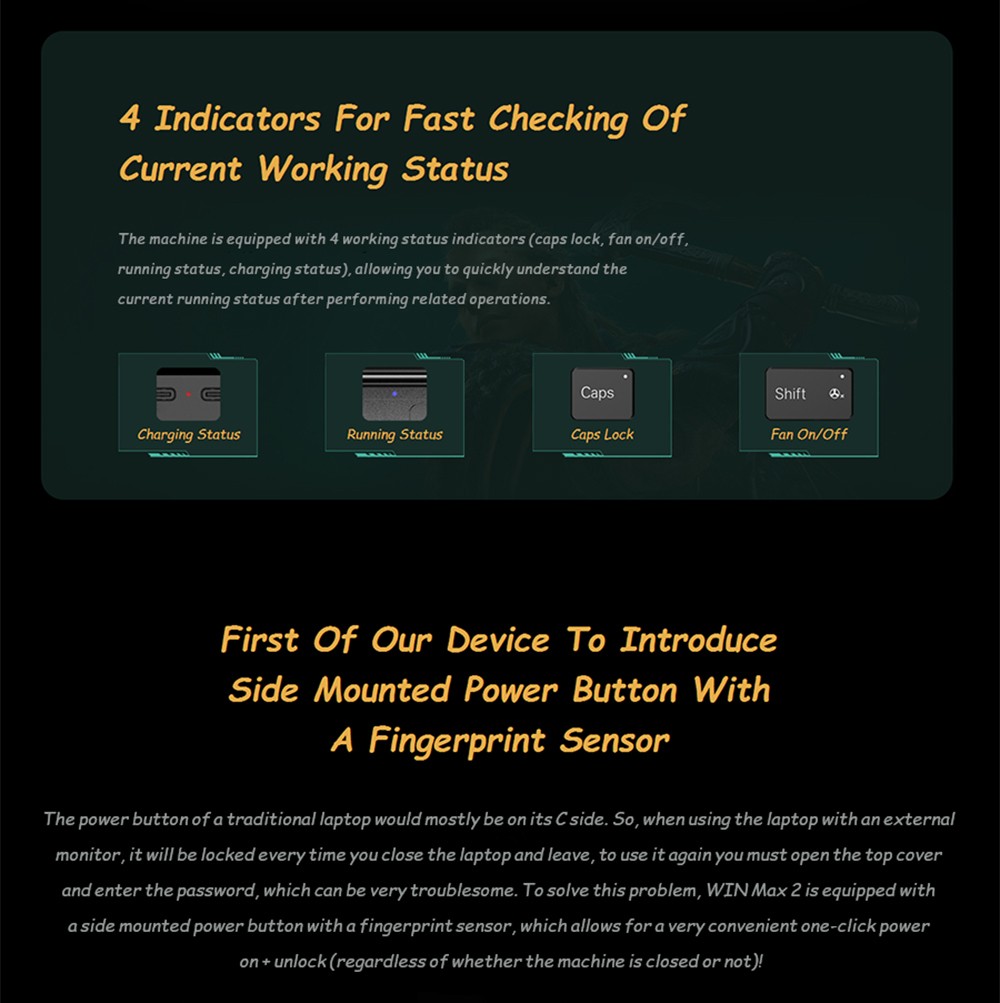 4 Indicators For Fast Checking Of Current Working Status

The machine is equipped with 4 working status indicators (caps lock, fan on/off, running status, charging status), allowing you to quickly understand the current running status after performing related operations.

Charging Status

Running Status

Caps

Caps Lock

Shift

Fan On/Off

First Of Our Device To Introduce Side Mounted Power Button With A Fingerprint Sensor

The power button of a traditional laptop would mostly be on its C side. So, when using the laptop with an external monitor, it will be locked every time you close the laptop and leave, to use it again you must open the top cover and enter the password, which can be very troublesome. To solve this problem, WIN Max 2 is equipped with a side mounted power button with a fingerprint sensor, which allows for a very convenient one-click power on + unlock (regardless of whether the machine is closed or not)!