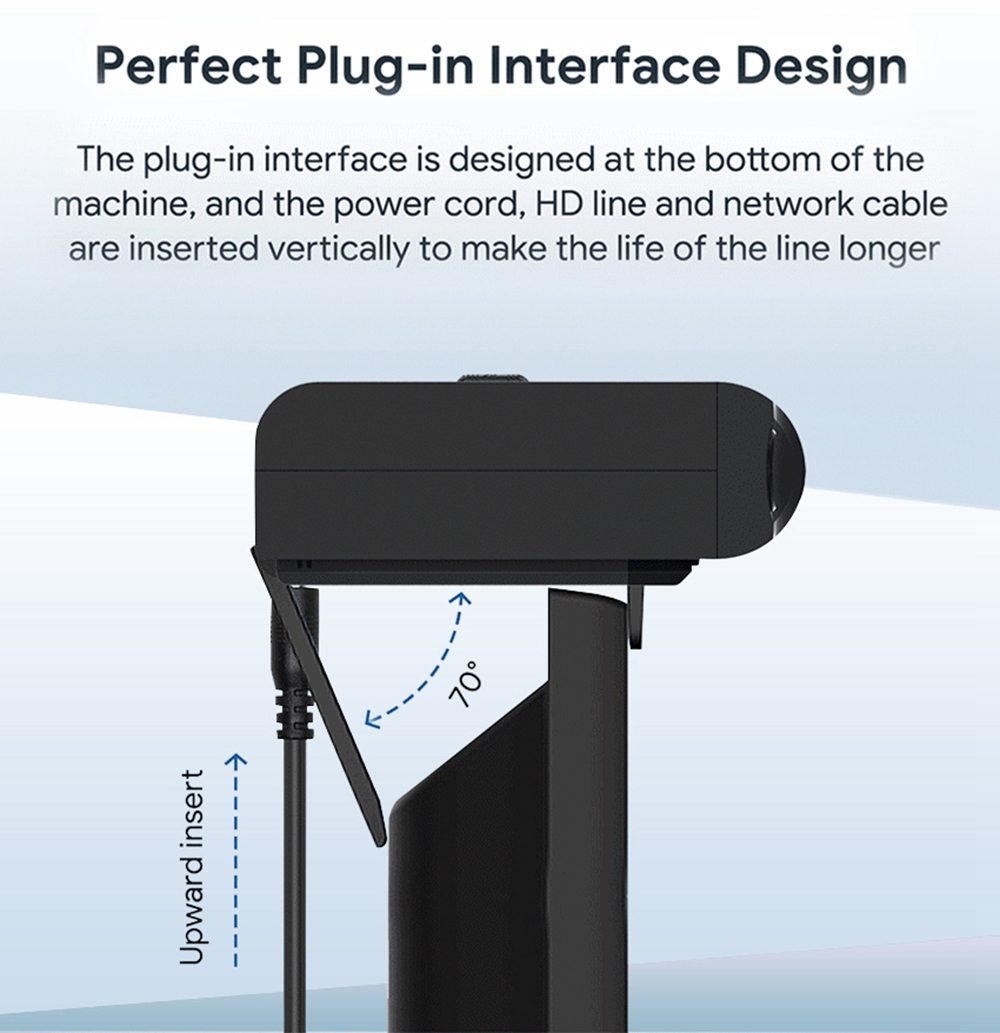 Perfect Plug-in Interface Design

The plug-in interface is designed at the bottom of the machine, and the power cord, HD line and network cable are inserted vertically to make the life of the line longer

70°

Upward insert