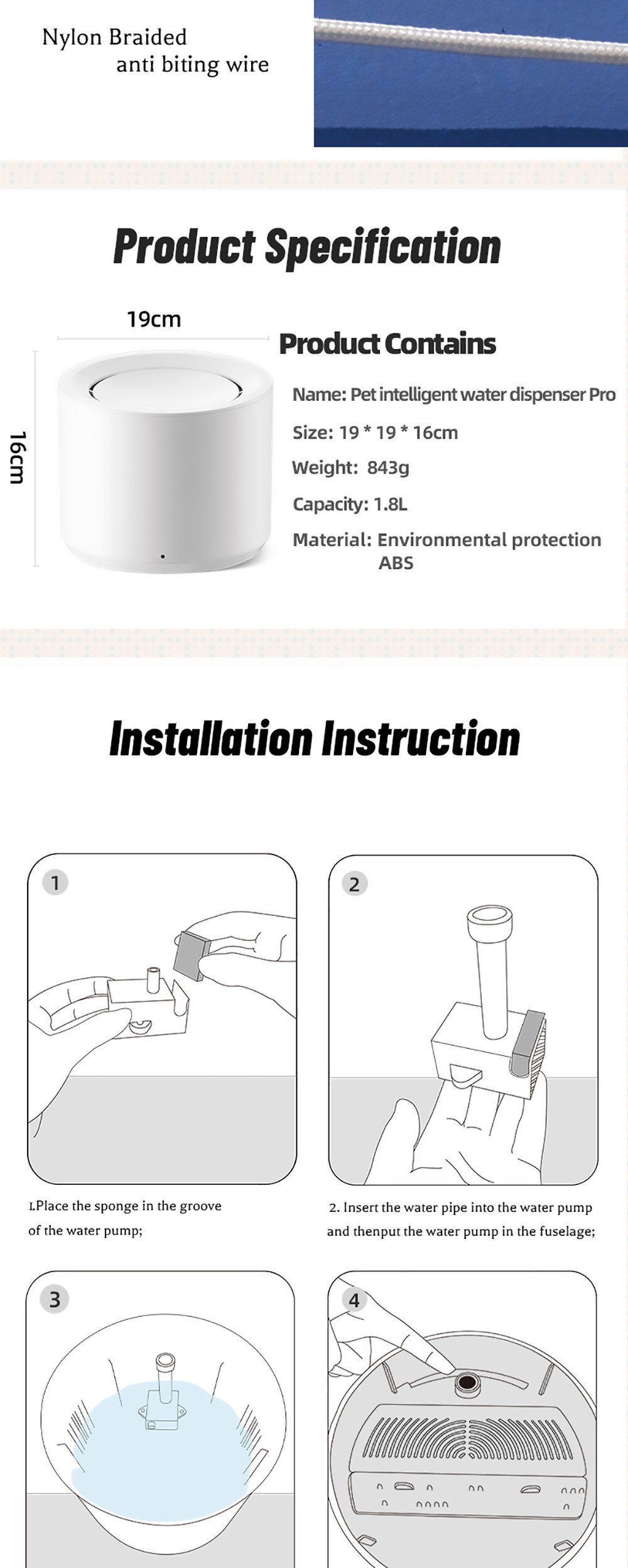 Nylon Braided
anti biting wire

Product Specification

19cm

16cm

Product Contains

Name: Pet intelligent water dispenser Pro

Size: 19 * 19 * 16cm

Weight: 843g

Capacity: 1.8L

Material: Environmental protection ABS

Installation Instruction

1

2

1.Place the sponge in the groove of the water pump;

2. Insert the water pipe into the water pump and thenput the water pump in the fuselage;

3

4