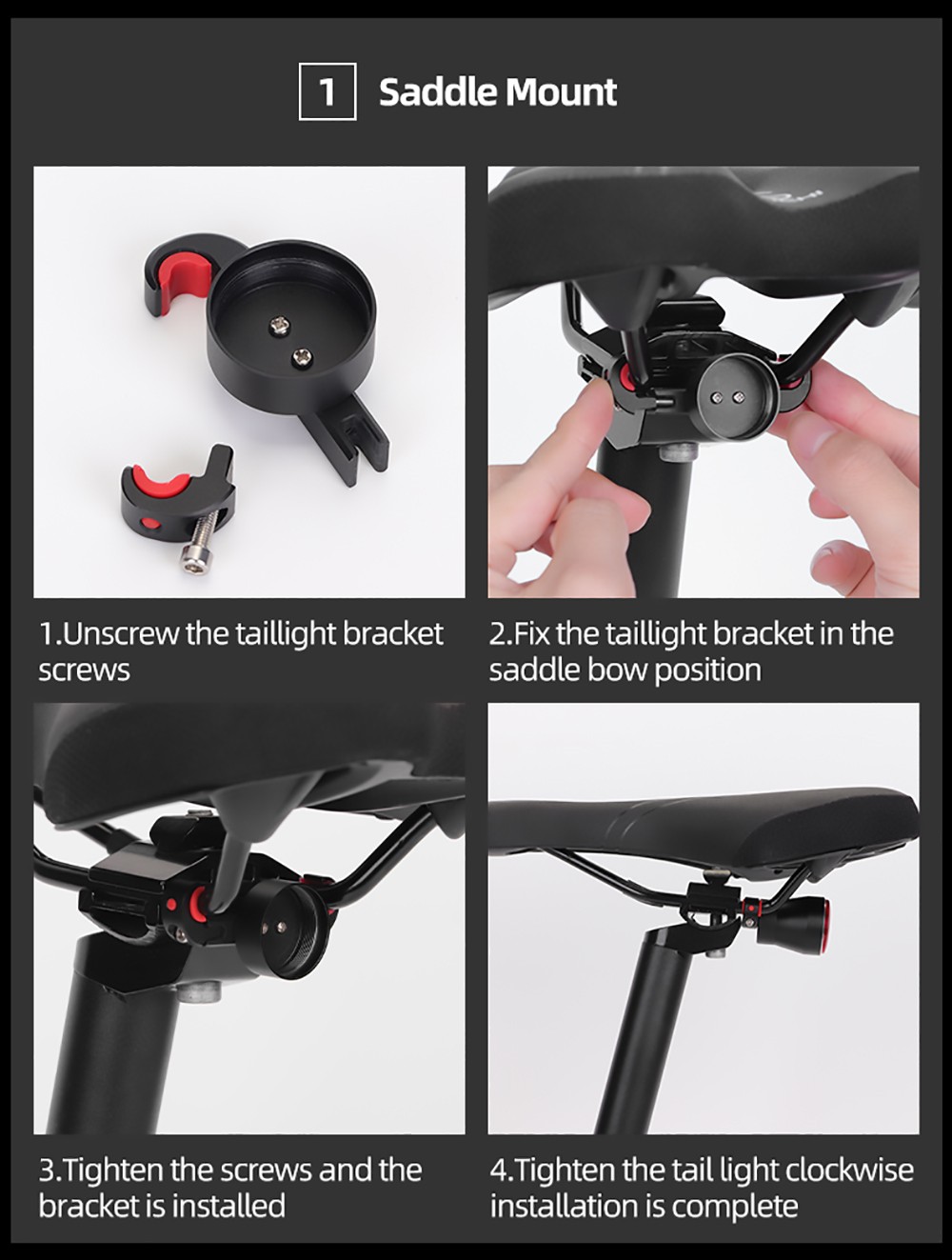 1 Saddle Mount

1.Unscrew the taillight bracket screws

2.Fix the taillight bracket in the saddle bow position

3.Tighten the screws and the bracket is installed

4.Tighten the tail light clockwise installation is complete