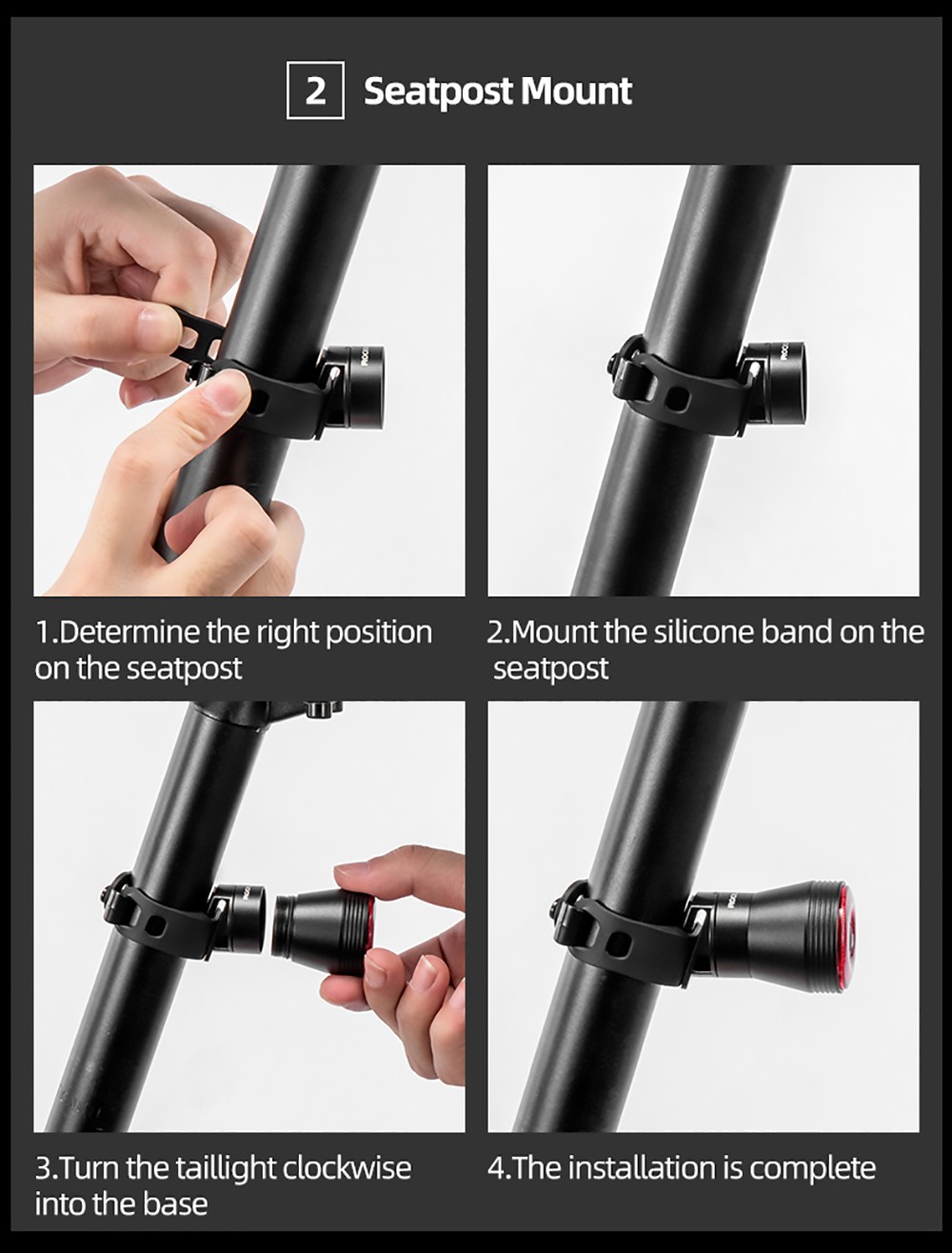 2 Seatpost Mount

1.Determine the right position on the seatpost

2.Mount the silicone band on the seatpost

3.Turn the taillight clockwise into the base

4.The installation is complete