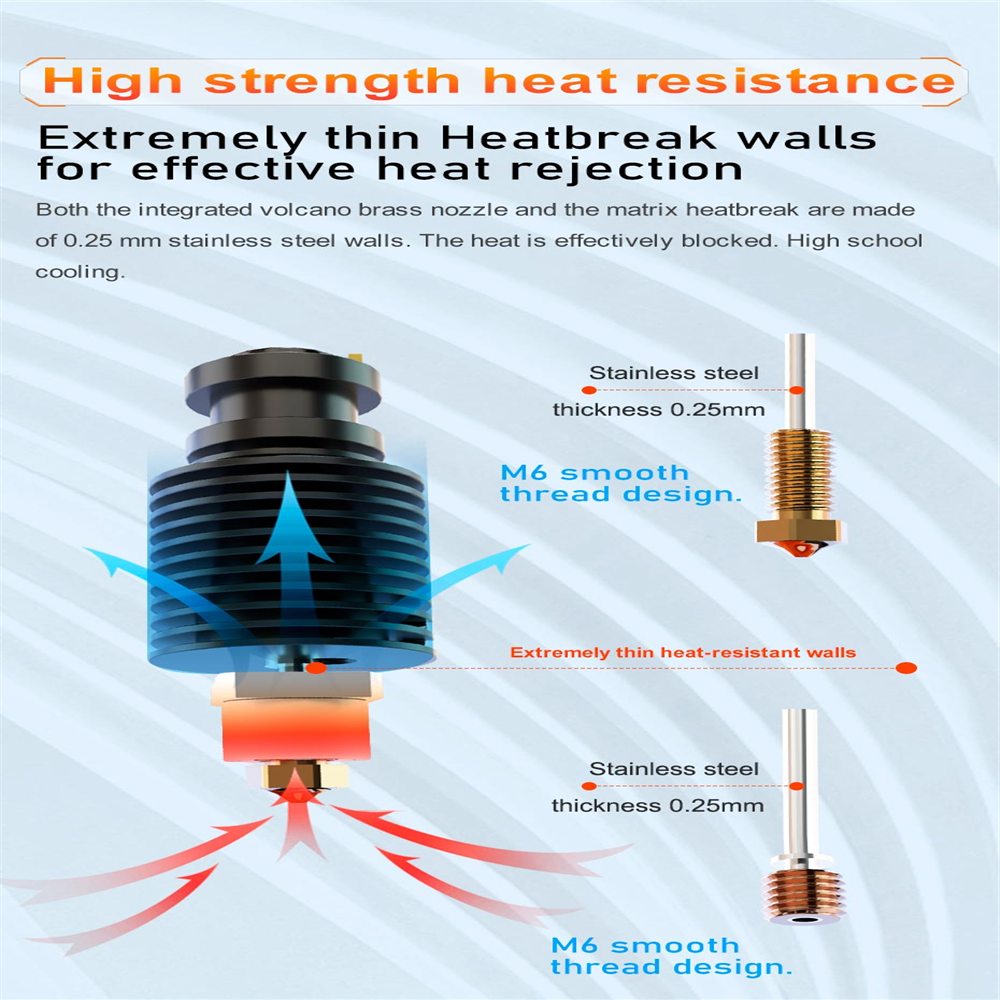 High strength heat resistance

Extremely thin Heatbreak walls for effective heat rejection

Both the integrated volcano brass nozzle and the matrix heatbreak are made of 0.25 mm stainless steel walls. The heat is effectively blocked. High school cooling.

Stainless steel
thickness 0.25mm

M6 smooth thread design.

Extremely thin heat-resistant walls

Stainless steel
thickness 0.25mm

M6 smooth thread design.