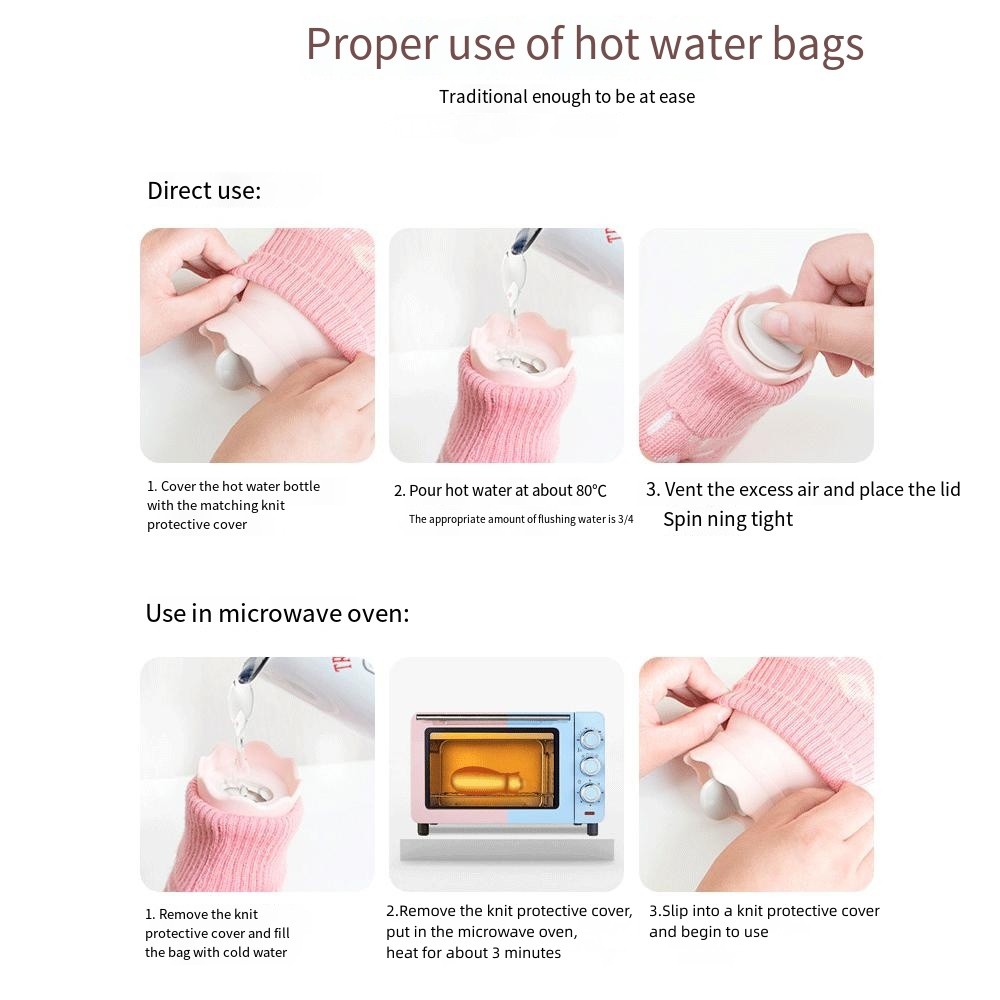 Proper use of hot water bags

Traditional enough to be at ease

Direct use:

1. Cover the hot water bottle with the matching knit protective cover

2. Pour hot water at about 80°C

The appropriate amount of flushing water is 3/4

3. Vent the excess air and place the lid Spin ning tight

Use in microwave oven:

1. Remove the knit protective cover and fill the bag with cold water

2.Remove the knit protective cover, put in the microwave oven, heat for about 3 minutes

3.Slip into a knit protective cover and begin to use