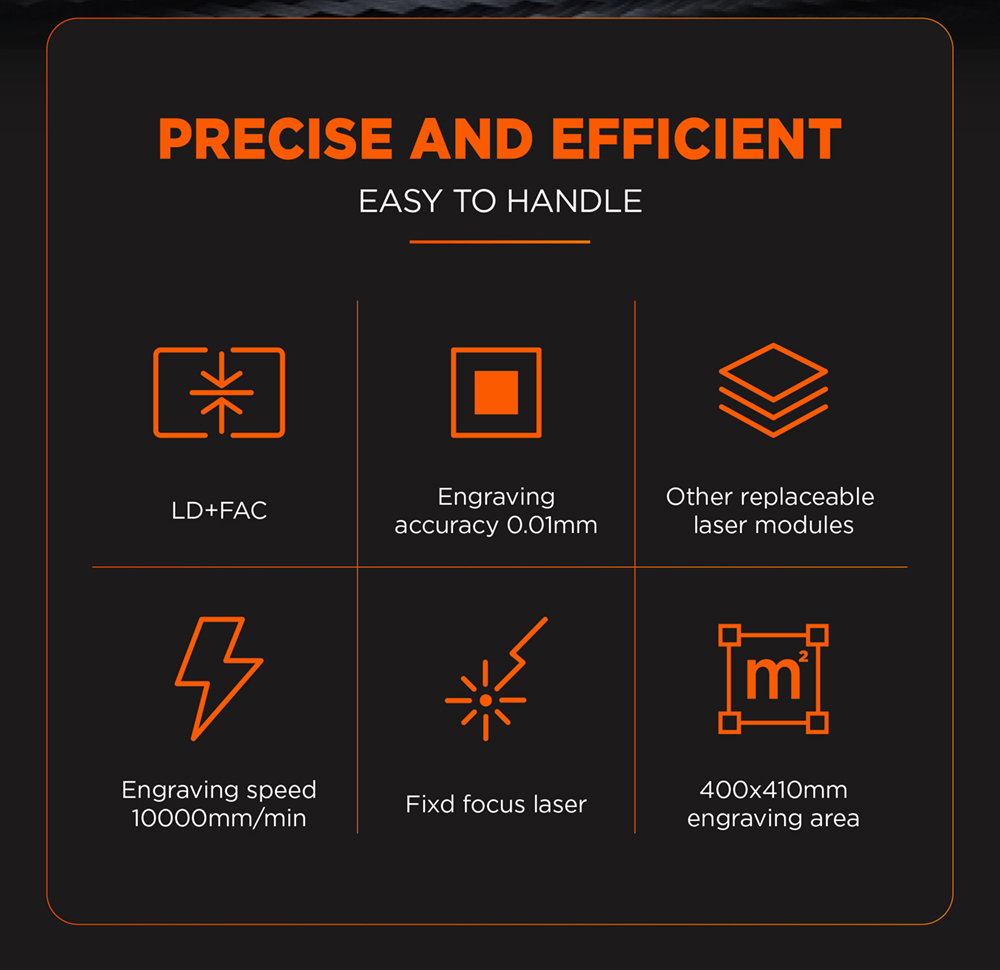 PRECISE AND EFFICIENT

EASY TO HANDLE

LD+FAC

Engraving accuracy 0.01mm

Other replaceable laser modules

Engraving speed 10000mm/min

Fixd focus laser

$m^2$

400x410mm engraving area