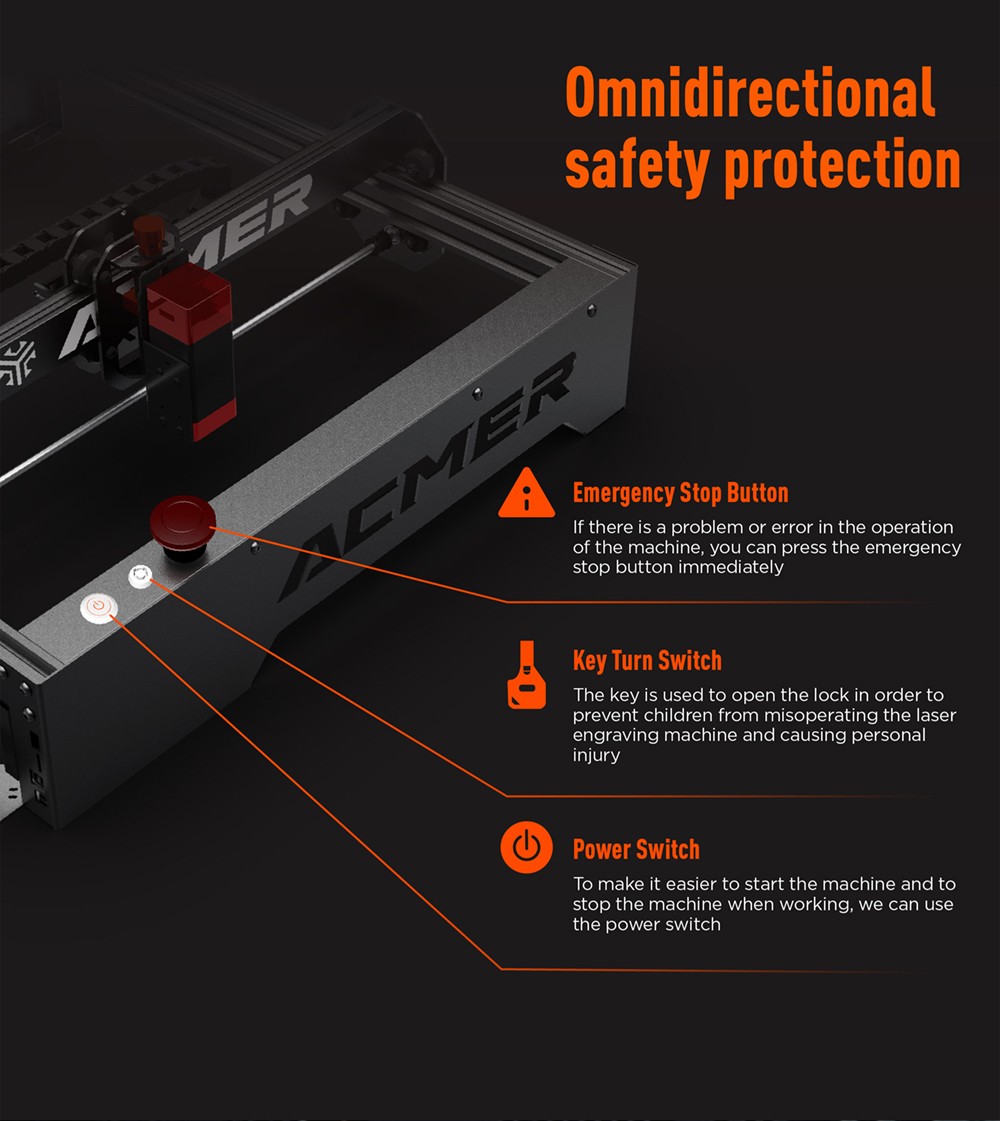 Omnidirectional safety protection

ACMER

ACMER

ACMER

Emergency Stop Button

If there is a problem or error in the operation of the machine, you can press the emergency stop button immediately

Key Turn Switch

The key is used to open the lock in order to prevent children from misoperating the laser engraving machine and causing personal injury

Power Switch

To make it easier to start the machine and to stop the machine when working, we can use the power switch